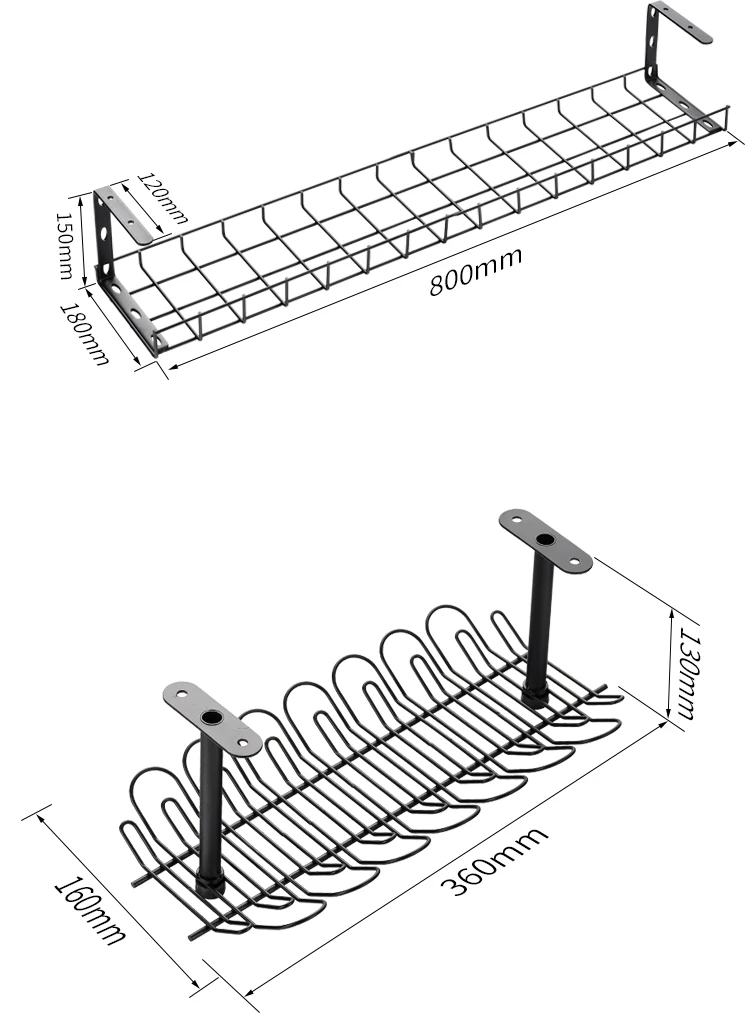 120mm
150mm
180mm
800mm
130mm
160mm
360mm