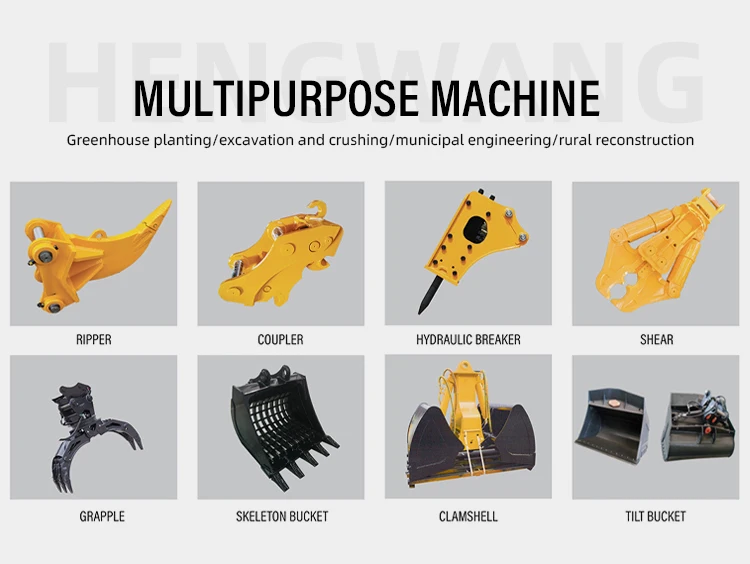 HENGWANG

MULTIPURPOSE MACHINE

Greenhouse planting/excavation and crushing/municipal engineering/rural reconstruction

RIPPER

COUPLER

HYDRAULIC BREAKER

SHEAR

GRAPPLE

SKELETON BUCKET

CLAMSHELL

TILT BUCKET