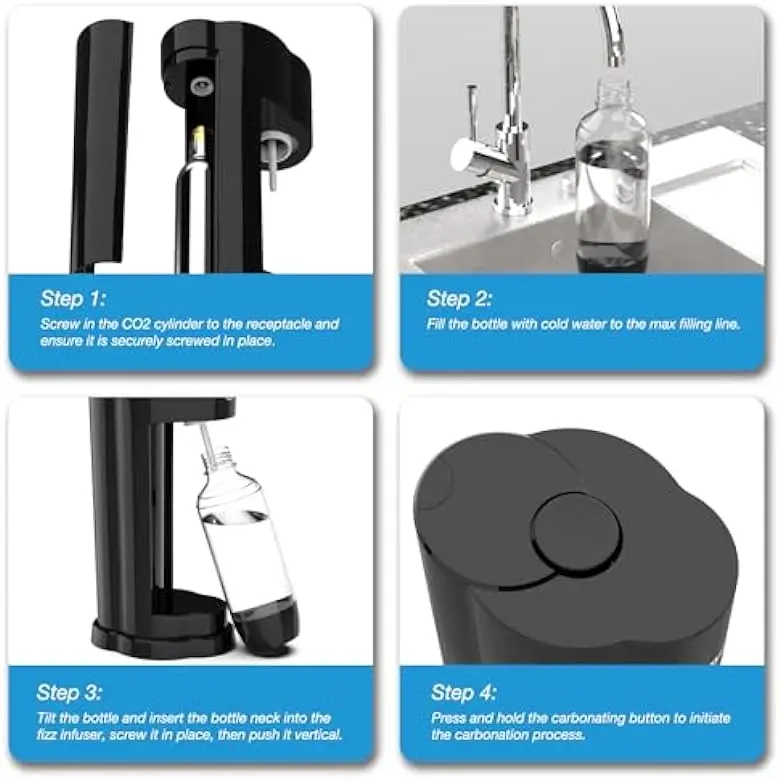 Step 1:
Screw in the CO2 cylinder to the receptacle and ensure it is securely screwed in place.

Step 2:
Fill the bottle with cold water to the max filling line.

Step 3:
Tilt the bottle and insert the bottle neck into the fizz infuser, screw it in place, then push it vertical.

Step 4:
Press and hold the carbonating button to initiate the carbonation process.