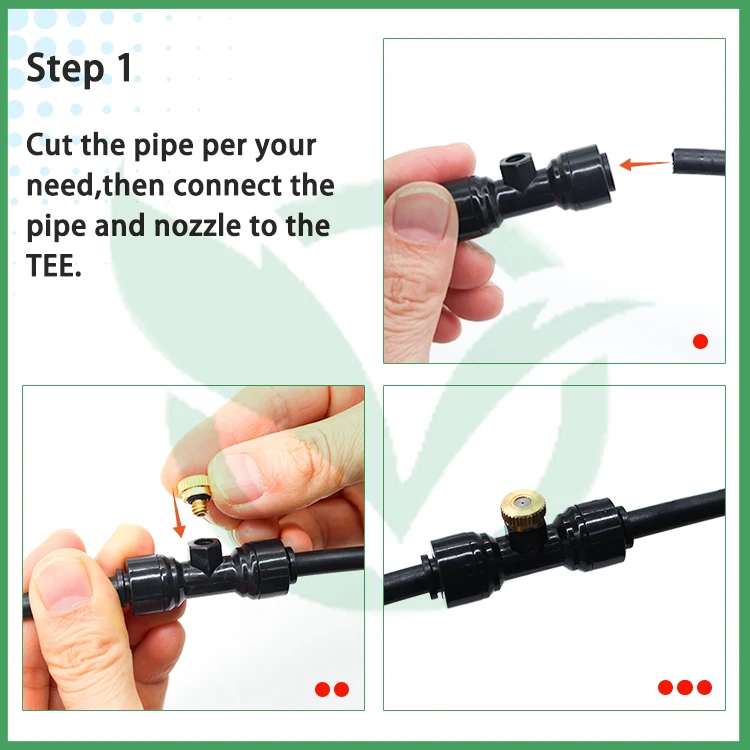 Step 1

Cut the pipe per your need,then connect the pipe and nozzle to the TEE.