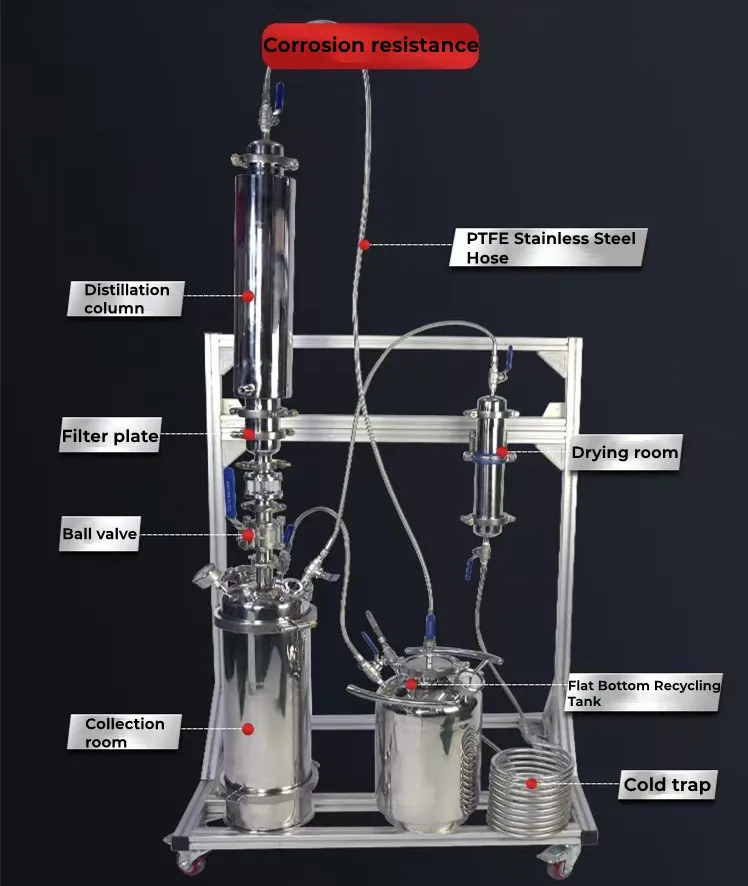 Corrosion resistance

PTFE Stainless Steel Hose

Distillation column

Filter plate

Drying room

Ball valve

Flat Bottom Recycling Tank

Collection room

Cold trap