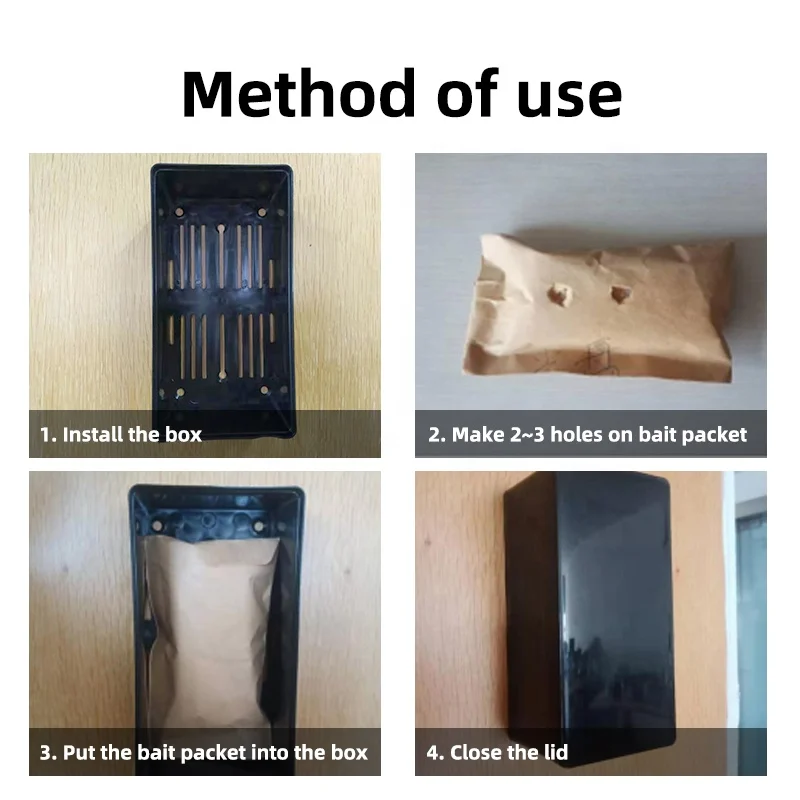 Method of use

1. Install the box

2. Make 2~3 holes on bait packet

3. Put the bait packet into the box

4. Close the lid