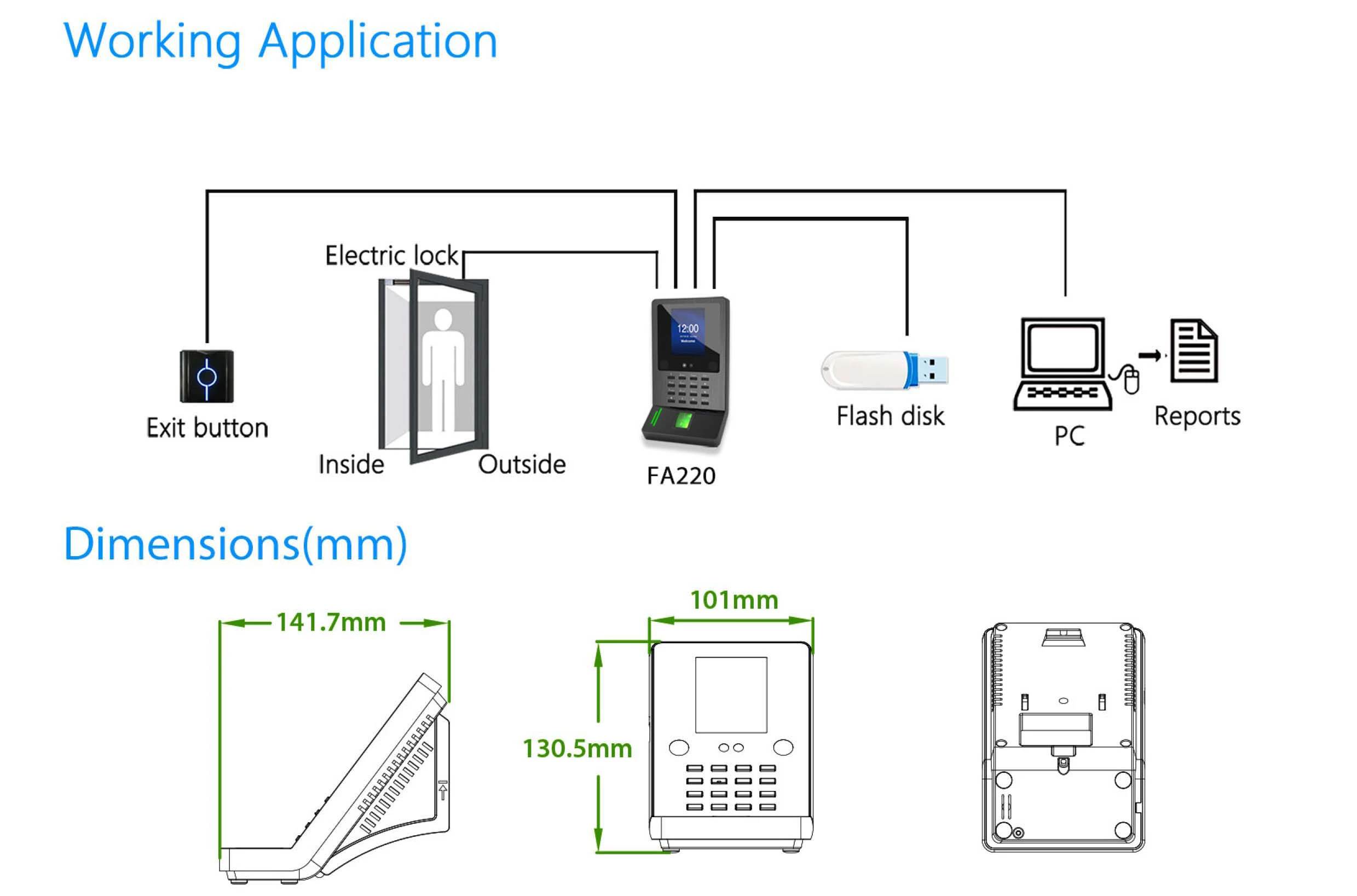 Working Application

Electric lock

12:00

Exit button

Inside

Outside

FA220

Flash disk

PC

Reports

Dimensions(mm)

141.7mm

101mm

130.5mm