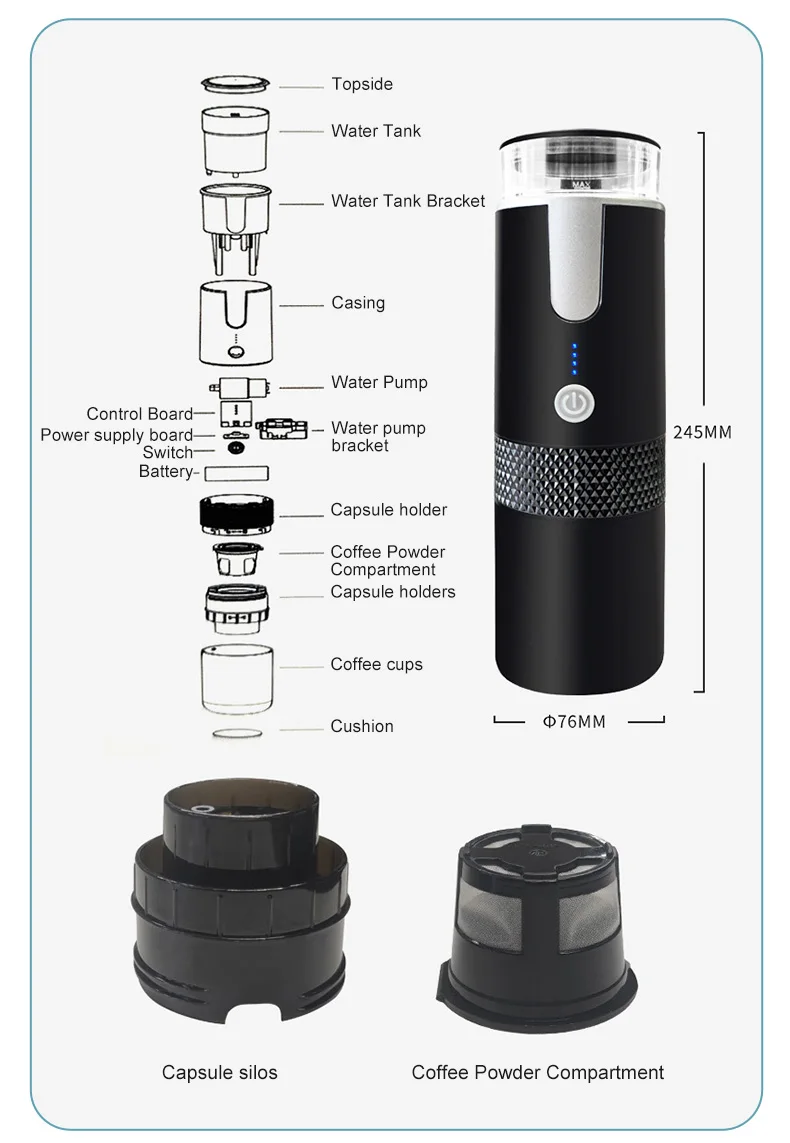 Topside
Water Tank
Water Tank Bracket
Casing
Water Pump
Control Board
Power supply board
Switch
Battery
Water pump bracket
Capsule holder
Coffee Powder Compartment
Capsule holders
Coffee cups
Cushion

MAX

245MM
Φ76MM

Capsule silos
Coffee Powder Compartment