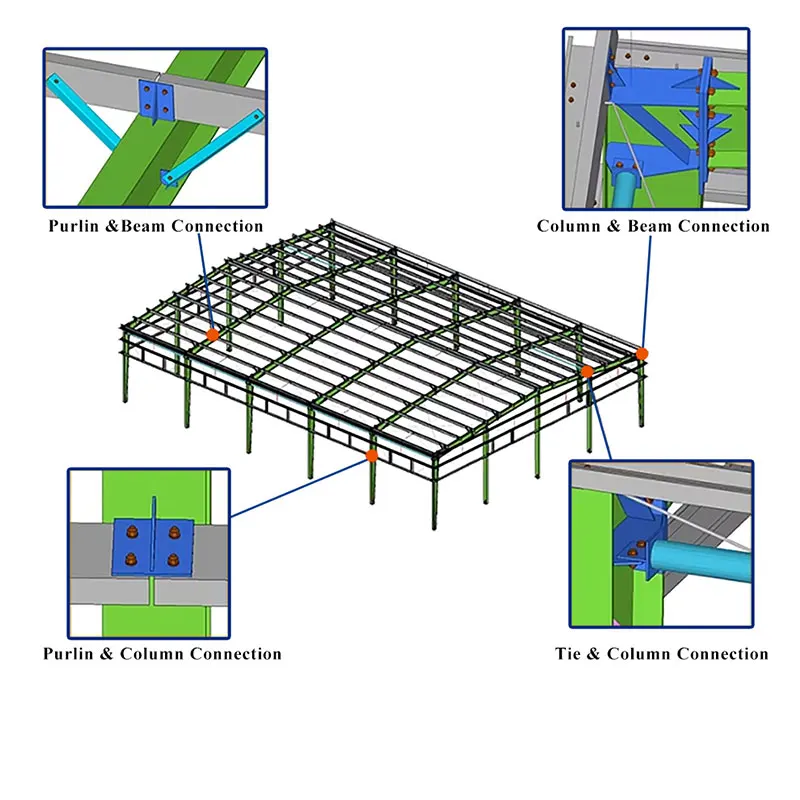 Purlin &Beam Connection

Column & Beam Connection

Purlin & Column Connection

Tie & Column Connection