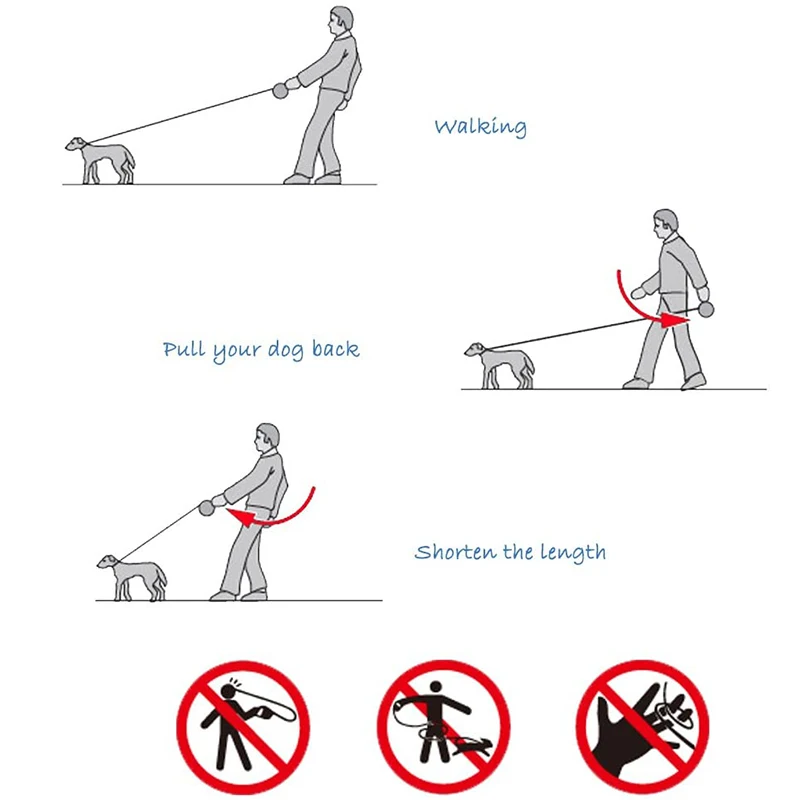 Walking

Pull your dog back

Shorten the length