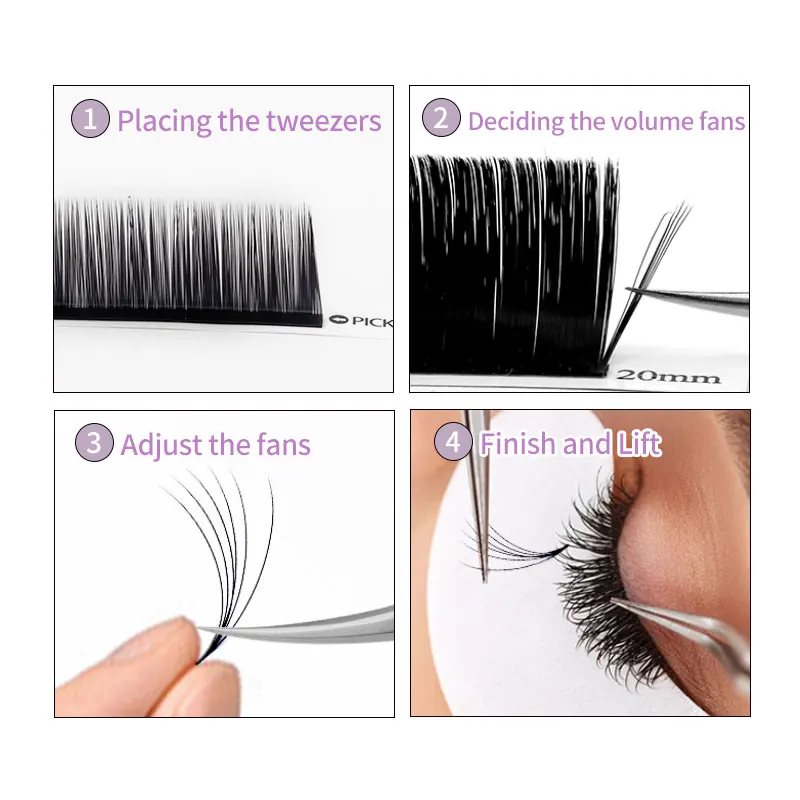 1 Placing the tweezers

PICK

2 Deciding the volume fans

20mm

3 Adjust the fans

4 Finish and Lift