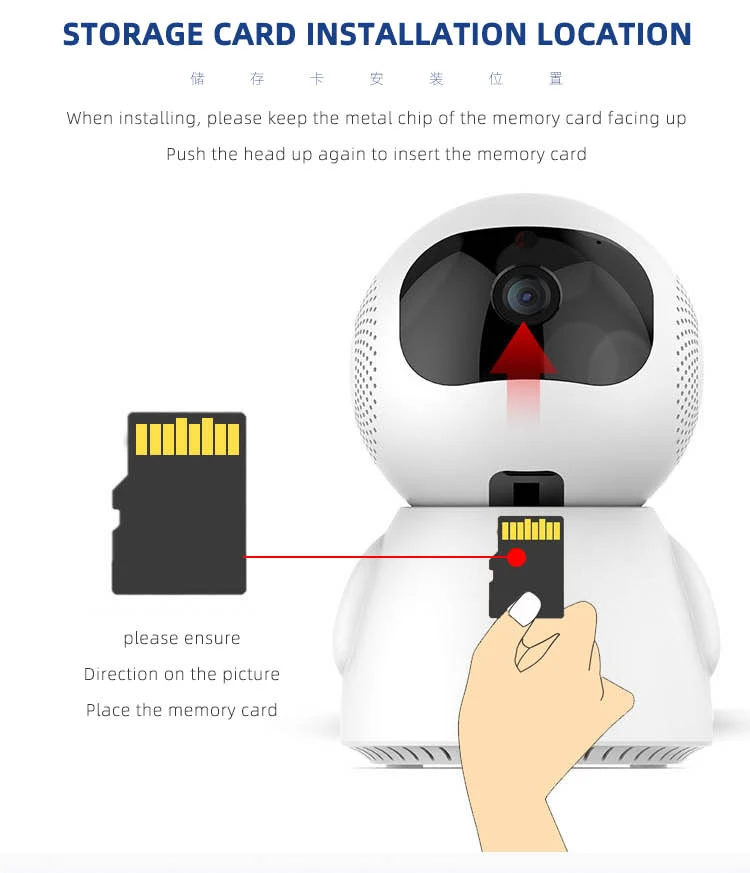 STORAGE CARD INSTALLATION LOCATION

储 存 卡 安 装 位 置

When installing, please keep the metal chip of the memory card facing up

Push the head up again to insert the memory card

please ensure
Direction on the picture
Place the memory card