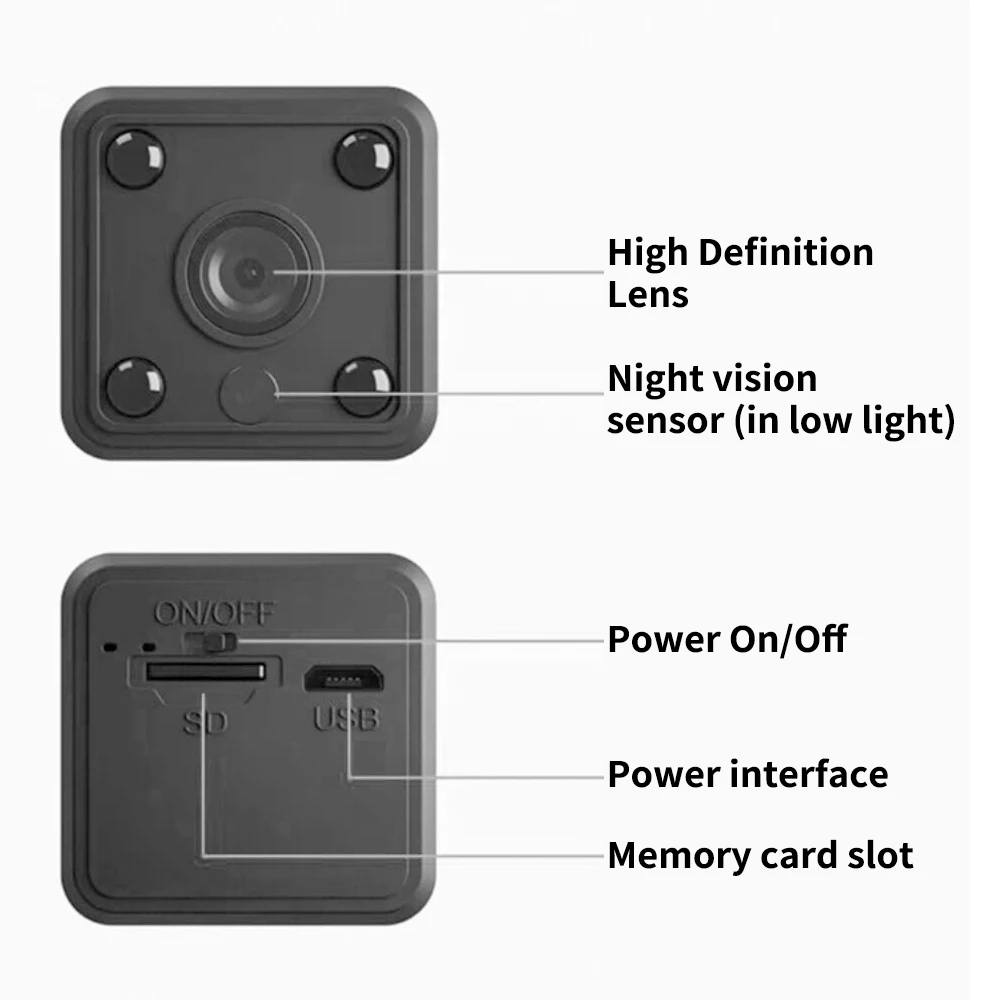 High Definition Lens

Night vision sensor (in low light)

ON/OFF

SD

USB

Power On/Off

Power interface

Memory card slot