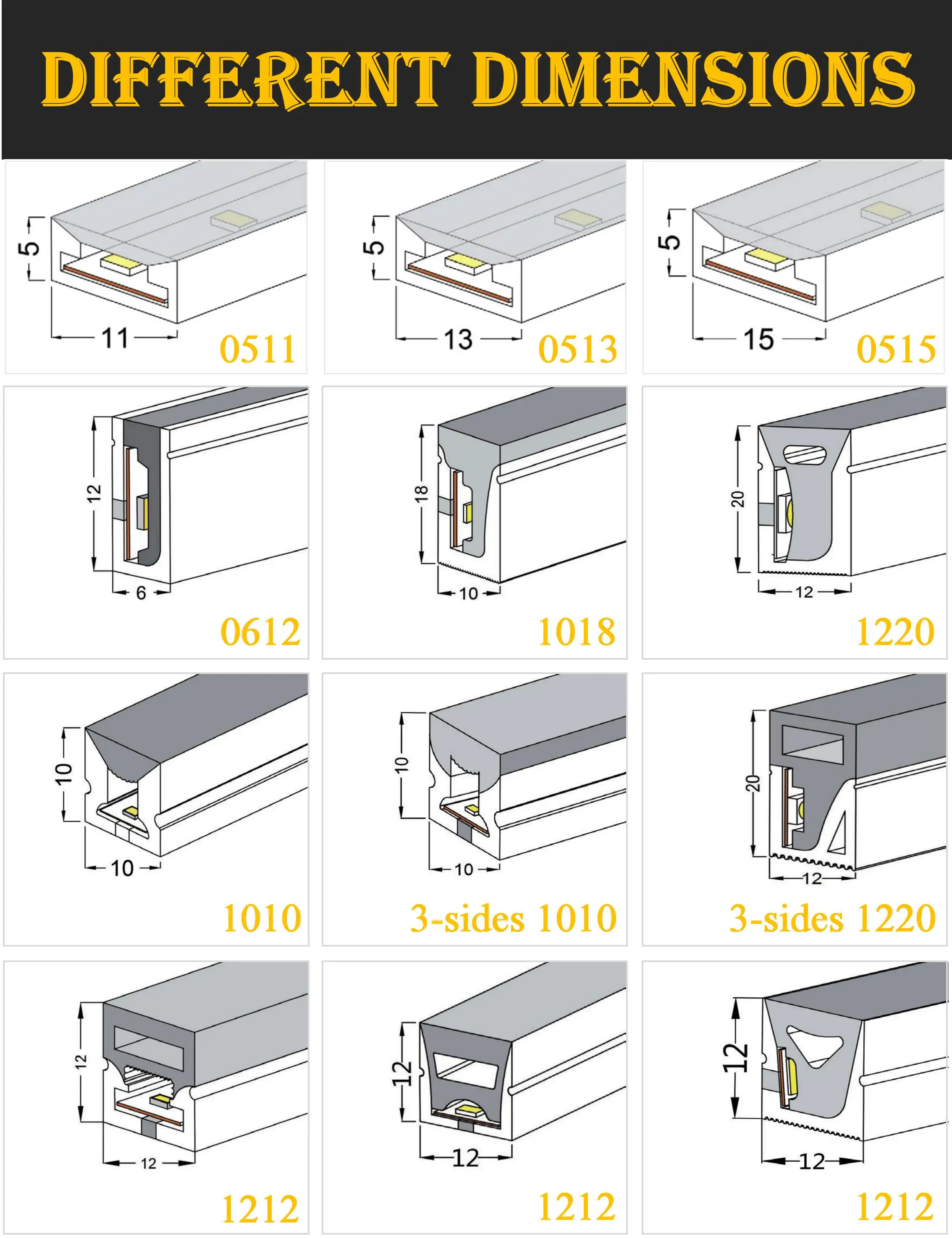 DIFFERENT DIMENSIONS

5
11
0511

5
13
0513

5
15
0515

12
6
0612

18
10
1018

20
12
1220

10
10
1010

10
10
3-sides 1010

20
12
3-sides 1220

12
12
1212

12
12
1212

12
12
1212