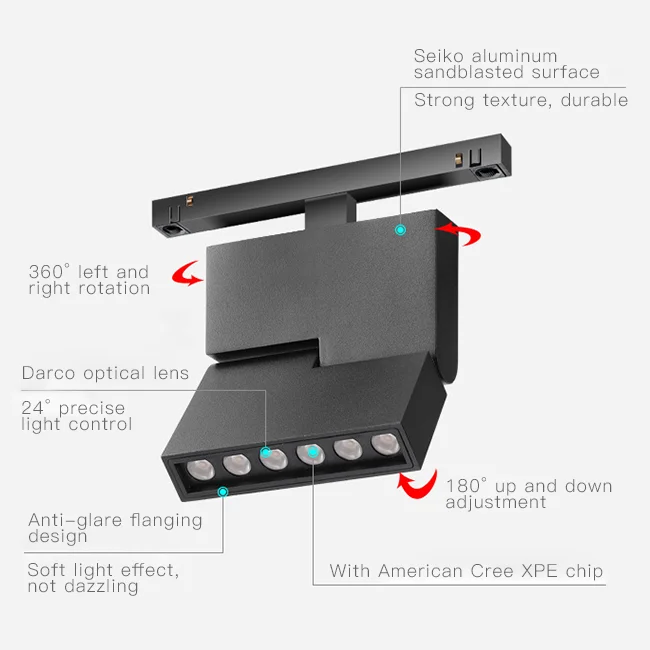 Seiko aluminum sandblasted surface

Strong texture, durable

360° left and right rotation

Darco optical lens

24° precise light control

180° up and down adjustment

Anti-glare flanging design

Soft light effect, not dazzling

With American Cree XPE chip