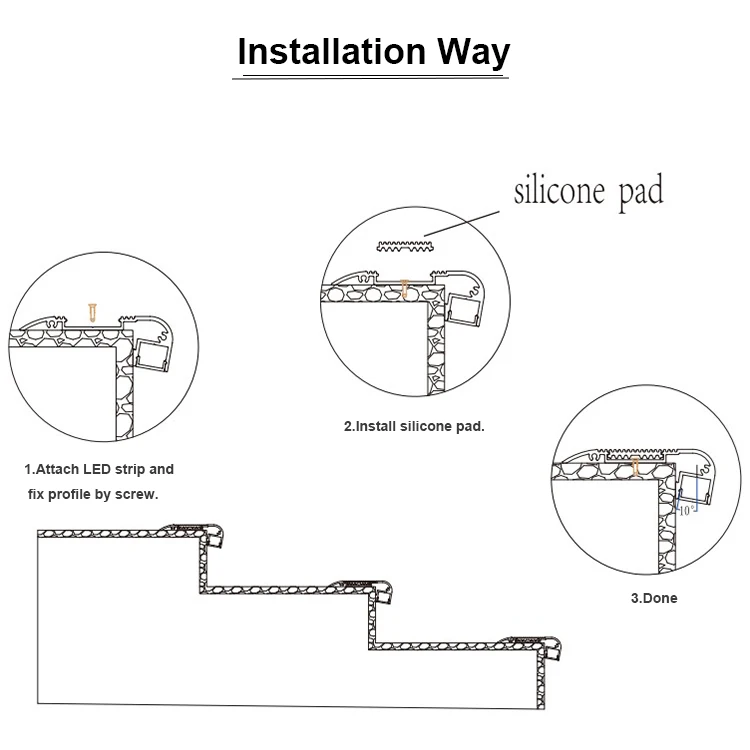 Installation Way

silicone pad

1.Attach LED strip and fix profile by screw.

2.Install silicone pad.

10°

3.Done