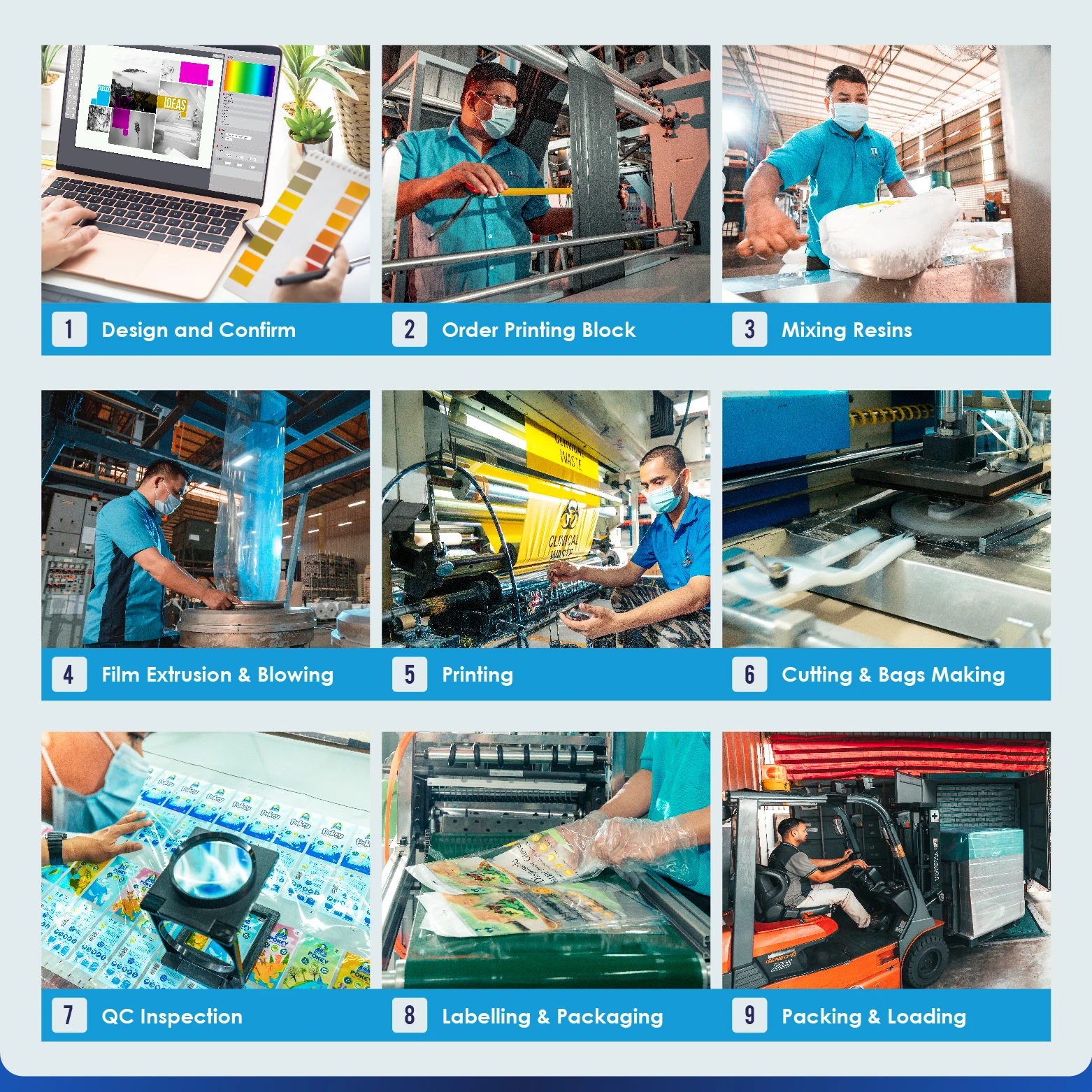 IDEAS

1 Design and Confirm

2 Order Printing Block

3 Mixing Resins

CLINICAL WASTE

CLINICAL WASTE

4 Film Extrusion & Blowing

5 Printing

6 Cutting & Bags Making

7 QC Inspection

8 Labelling & Packaging

9 Packing & Loading