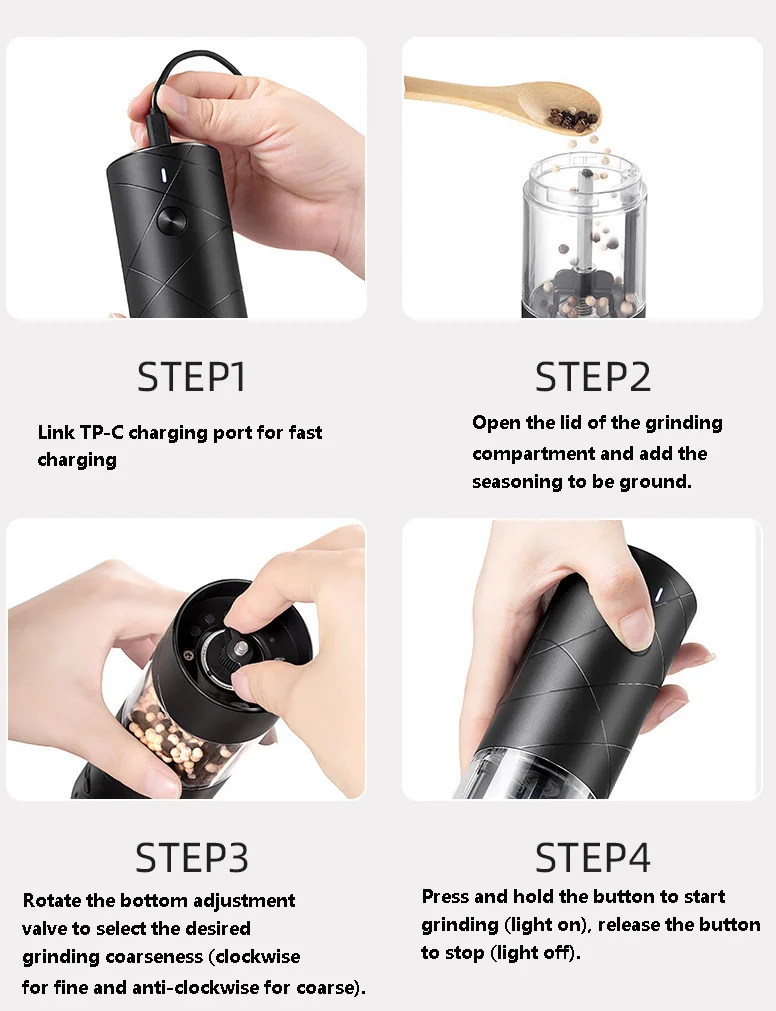 STEP1

Link TP-C charging port for fast charging

STEP2

Open the lid of the grinding compartment and add the seasoning to be ground.

STEP3

Rotate the bottom adjustment valve to select the desired grinding coarseness (clockwise for fine and anti-clockwise for coarse).

STEP4

Press and hold the button to start grinding (light on), release the button to stop (light off).