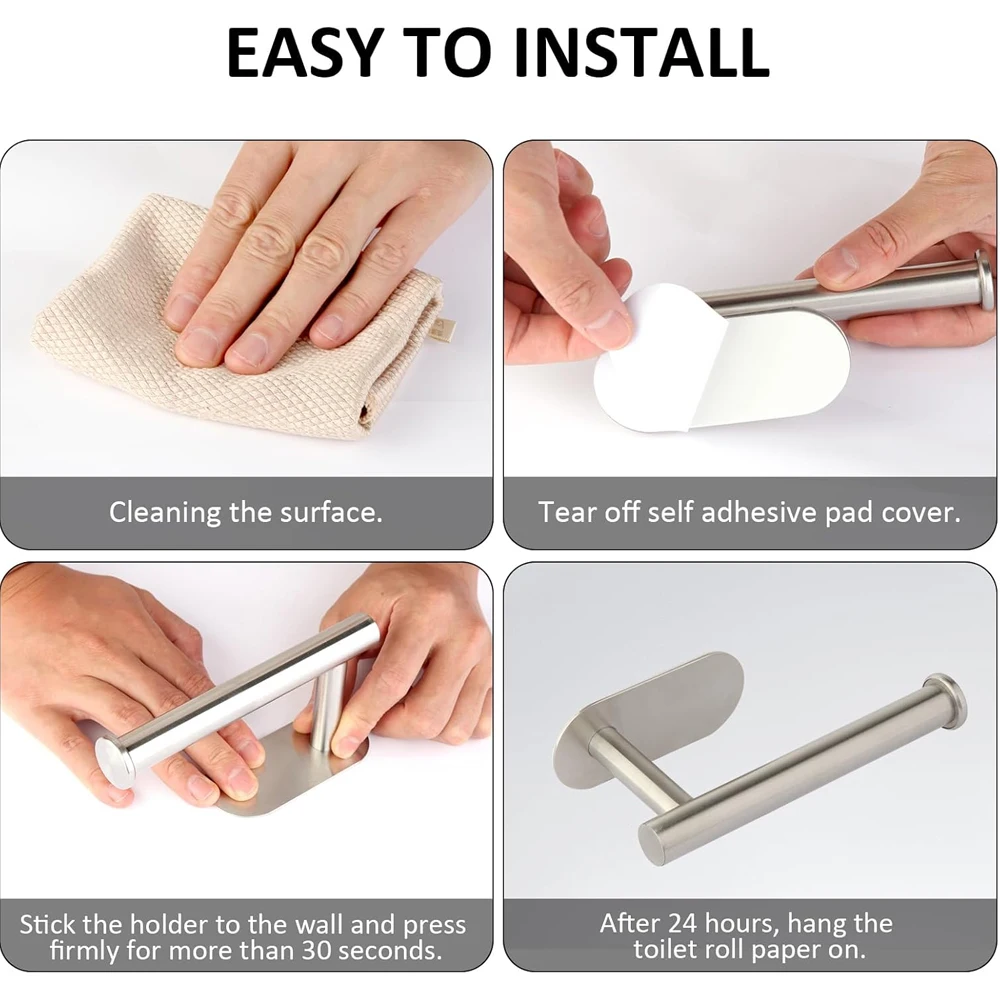 EASY TO INSTALL

Cleaning the surface.

Tear off self adhesive pad cover.

Stick the holder to the wall and press firmly for more than 30 seconds.

After 24 hours, hang the toilet roll paper on.