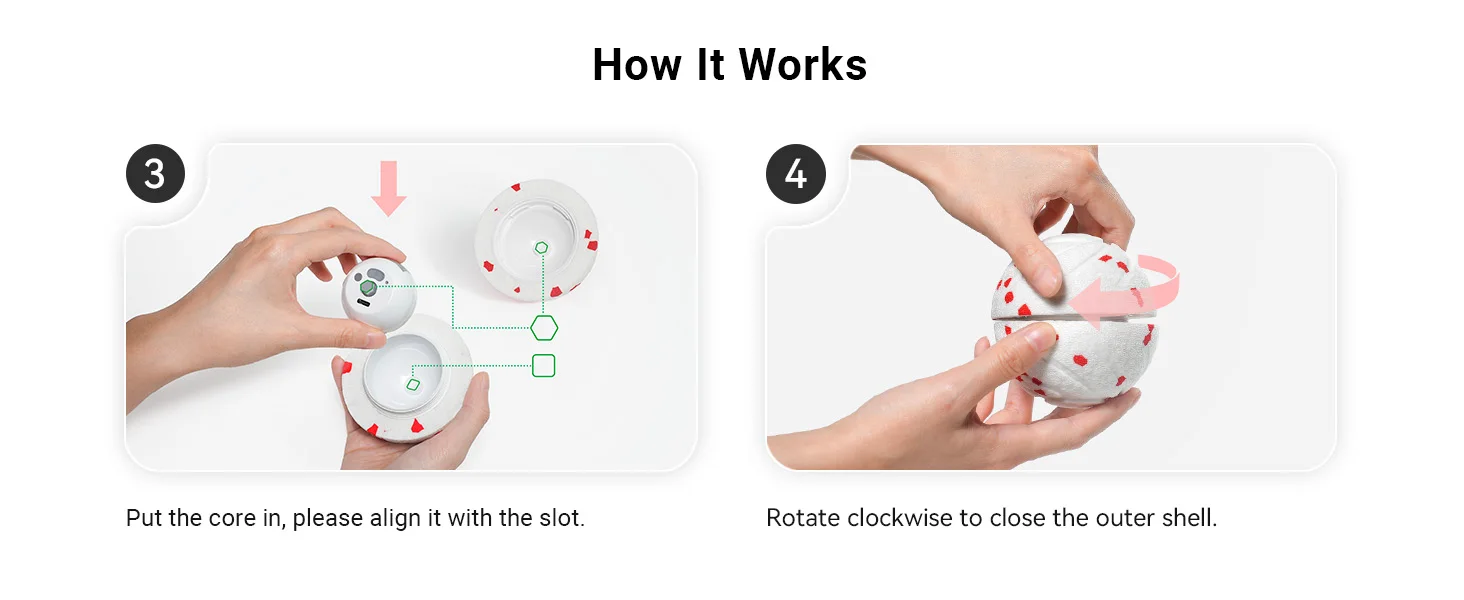 How It Works

3

Put the core in, please align it with the slot.

4

Rotate clockwise to close the outer shell.