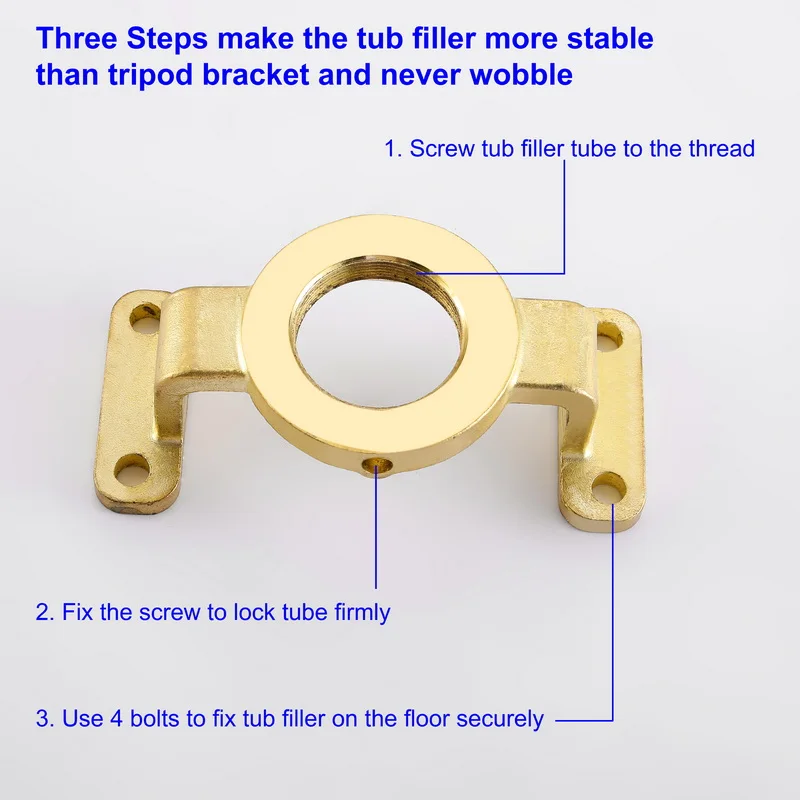 Three Steps make the tub filler more stable than tripod bracket and never wobble

1. Screw tub filler tube to the thread

2. Fix the screw to lock tube firmly

3. Use 4 bolts to fix tub filler on the floor securely