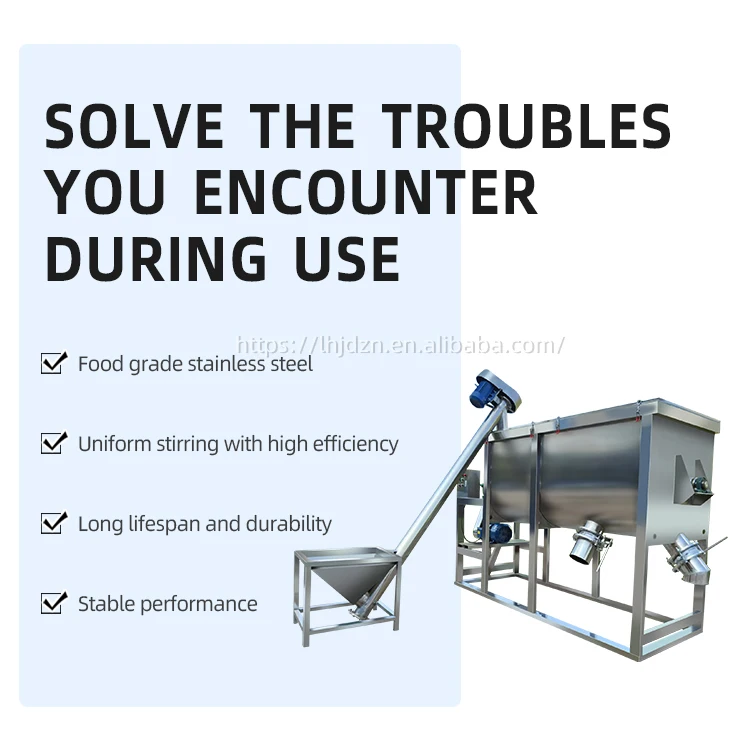 SOLVE THE TROUBLES YOU ENCOUNTER DURING USE

https://lhjdzn.en.alibaba.com/

Food grade stainless steel

Uniform stirring with high efficiency

Long lifespan and durability

Stable performance