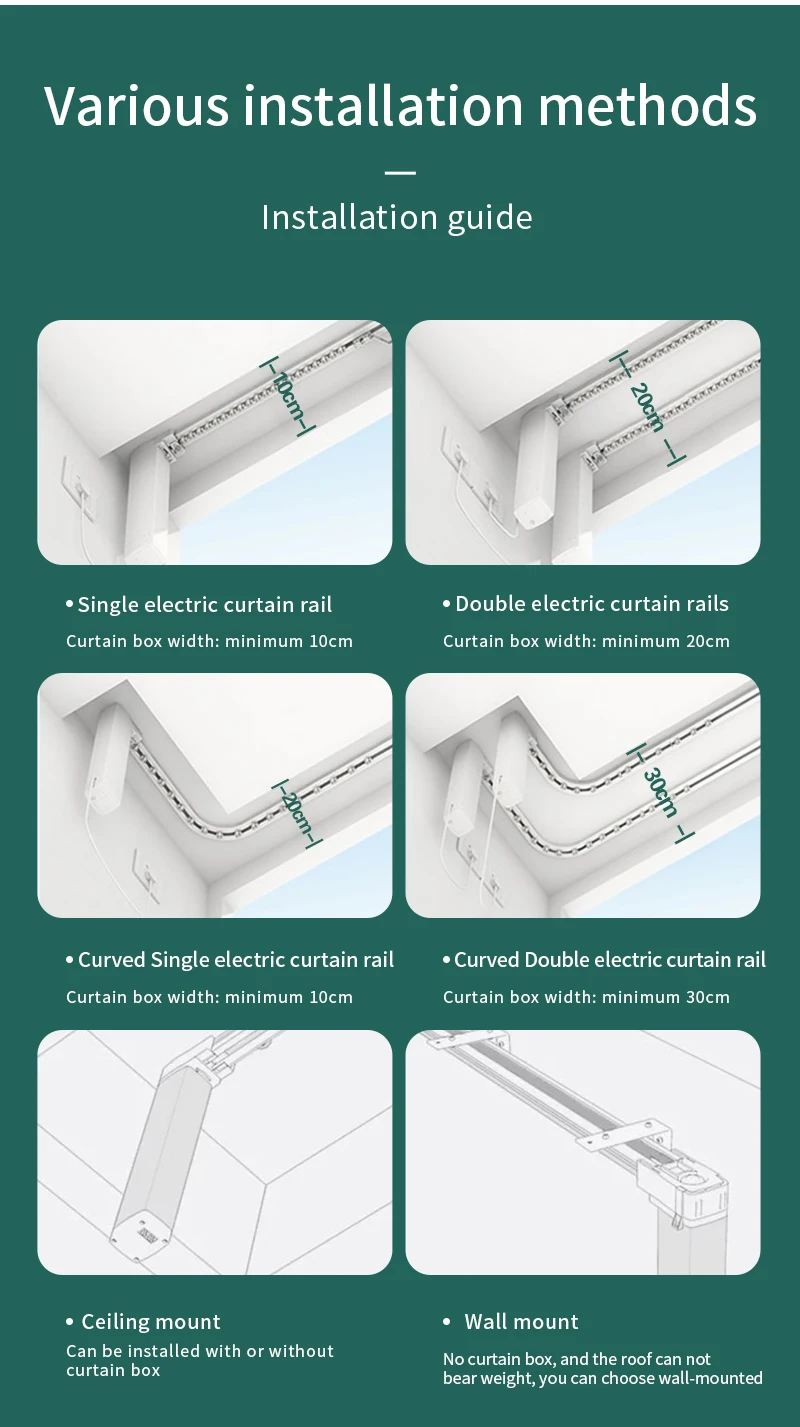 Various installation methods

—

Installation guide

10cm

20cm

• Single electric curtain rail
Curtain box width: minimum 10cm

• Double electric curtain rails
Curtain box width: minimum 20cm

20cm

30cm

• Curved Single electric curtain rail
Curtain box width: minimum 10cm

• Curved Double electric curtain rail
Curtain box width: minimum 30cm

• Ceiling mount
Can be installed with or without curtain box

• Wall mount
No curtain box, and the roof can not bear weight, you can choose wall-mounted