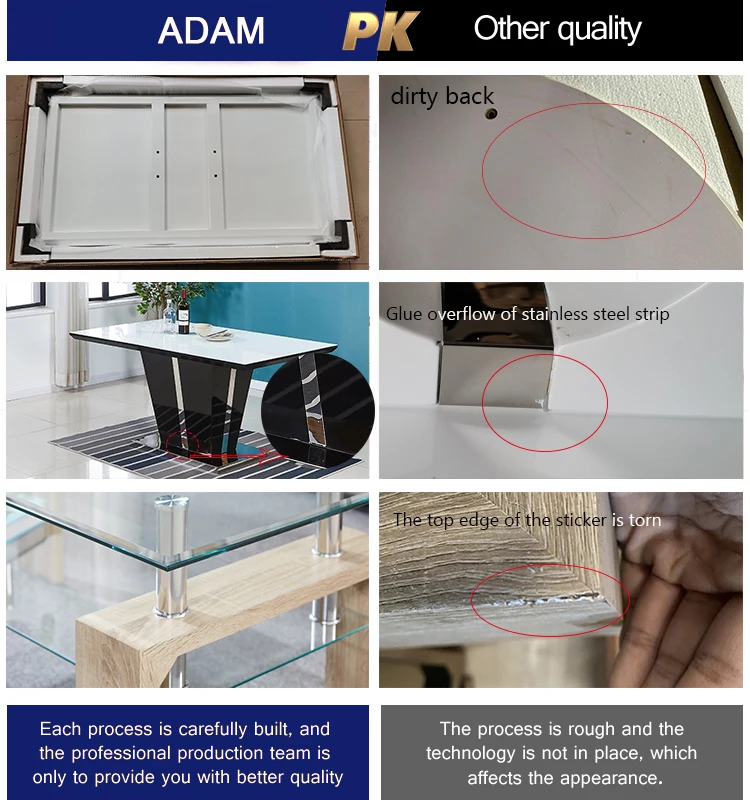 ADAM PK Other quality

dirty back

Glue overflow of stainless steel strip

The top edge of the sticker is torn

Each process is carefully built, and the professional production team is only to provide you with better quality

The process is rough and the technology is not in place, which affects the appearance.