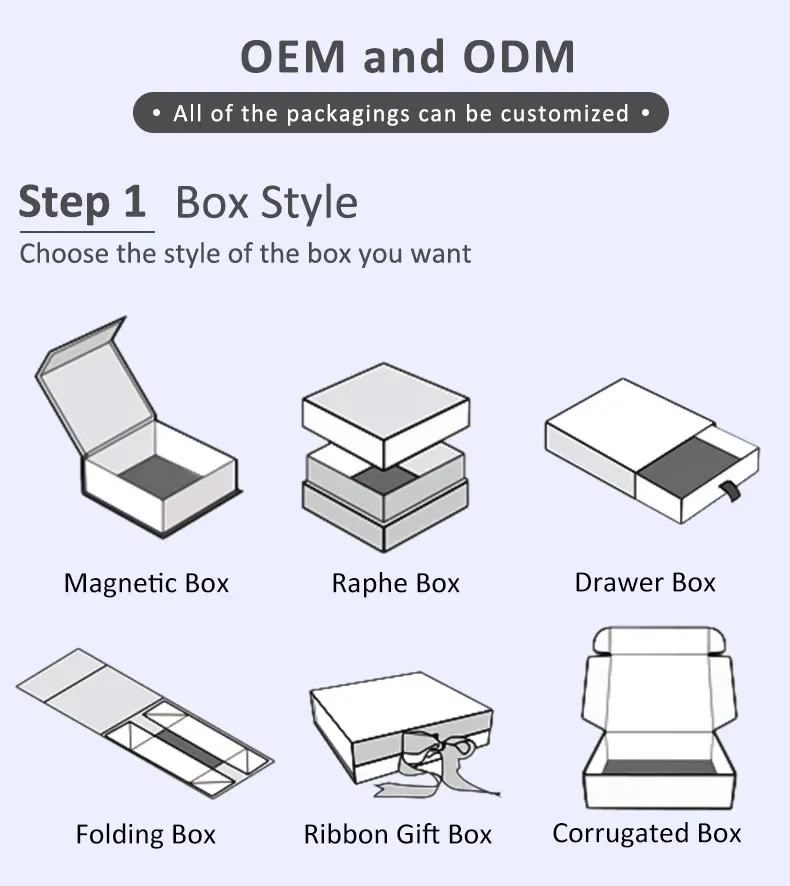 OEM and ODM

• All of the packagings can be customized •

Step 1 Box Style

Choose the style of the box you want

Magnetic Box

Raphe Box

Drawer Box

Folding Box

Ribbon Gift Box

Corrugated Box