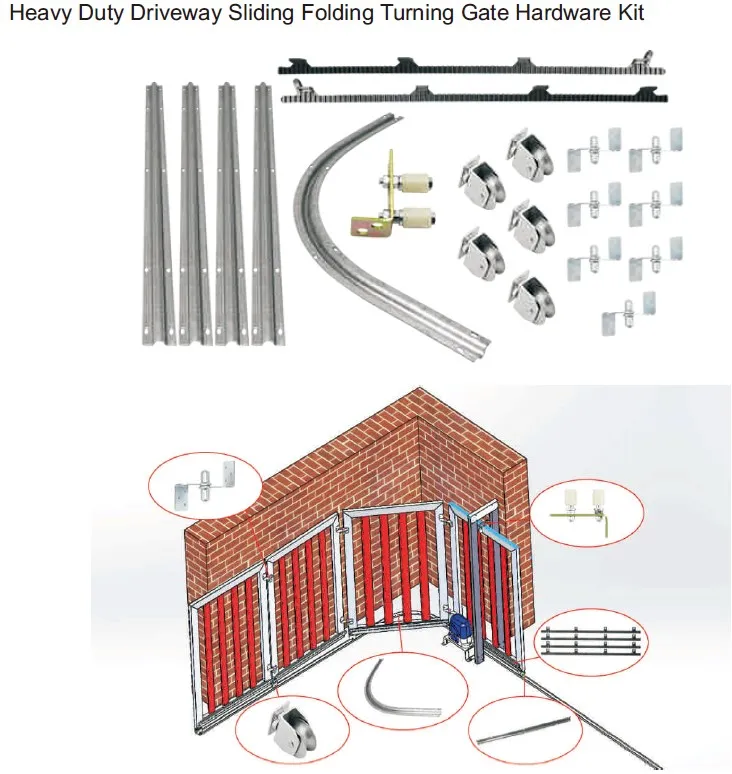 Heavy Duty Driveway Sliding Folding Turning Gate Hardware Kit