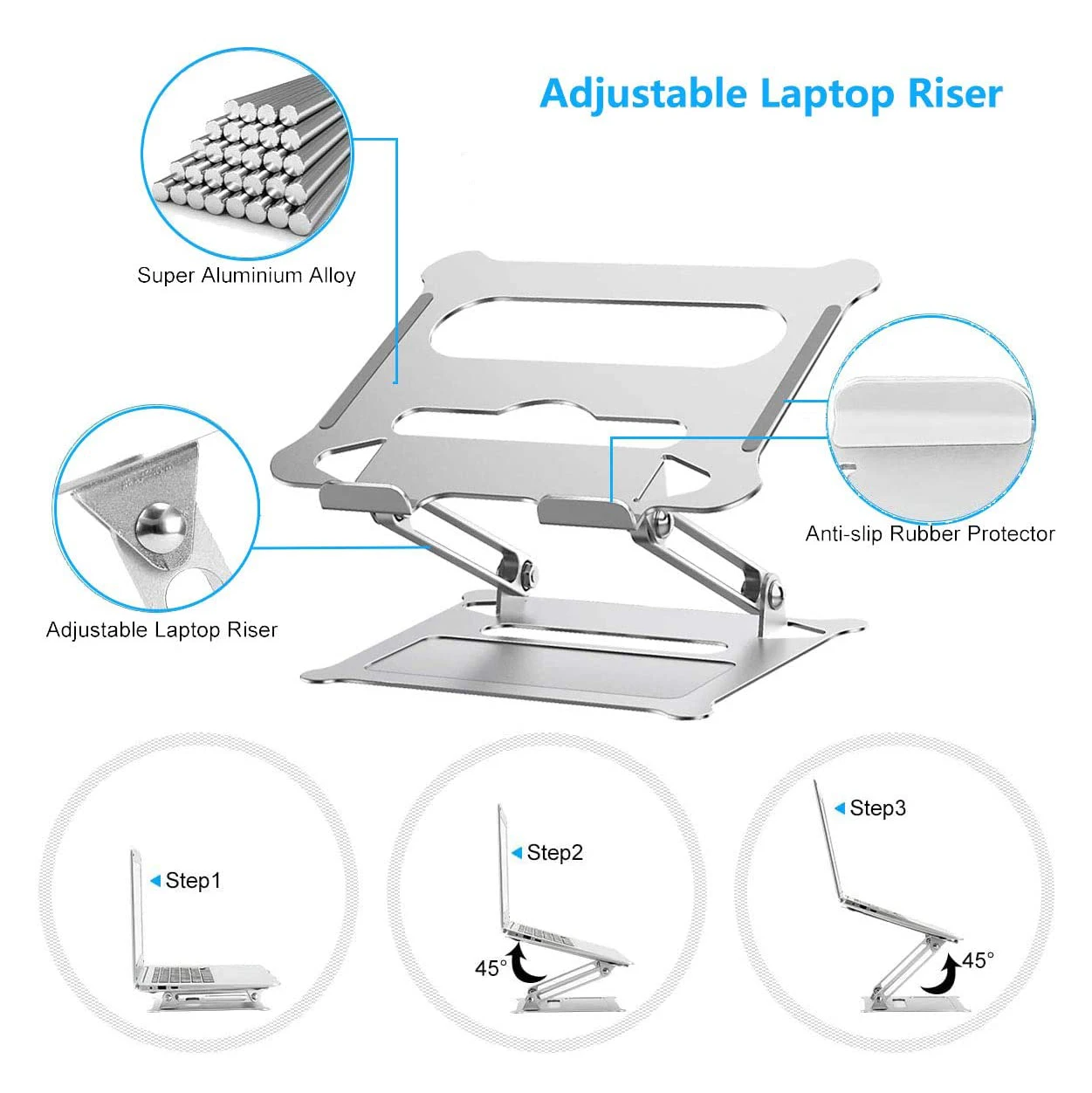 Adjustable Laptop Riser

Super Aluminium Alloy

Anti-slip Rubber Protector

Adjustable Laptop Riser

Step1

Step2

45°

Step3

45°