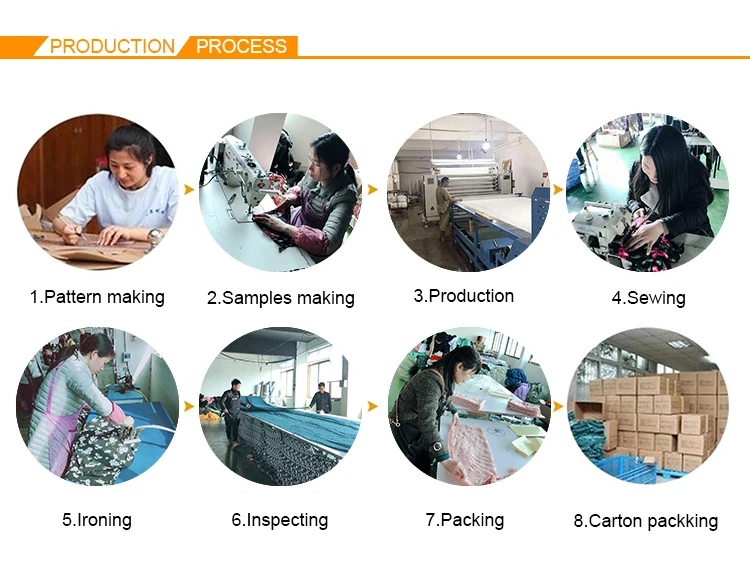 PRODUCTION PROCESS

1.Pattern making

2.Samples making

3.Production

4.Sewing

5.Ironing

6.Inspecting

7.Packing

8.Carton packking