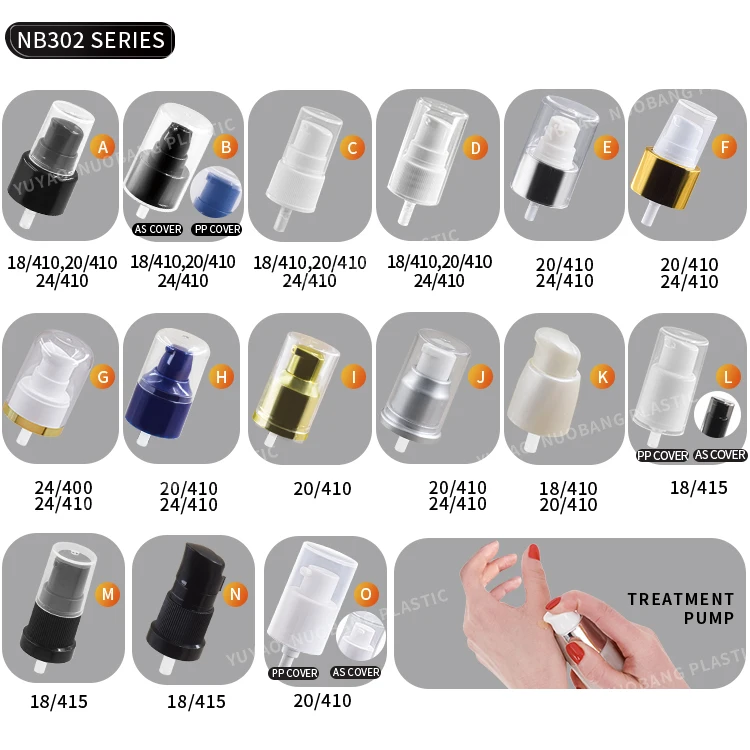 NB302 SERIES

A
18/410,20/410
24/410

B
AS COVER
PP COVER
18/410,20/410
24/410

C
18/410,20/410
24/410

D
18/410,20/410
24/410

E
20/410
24/410

F
20/410
24/410

G
24/400
24/410

H
20/410
24/410

I
20/410

J
20/410
24/410

K
18/410
20/410

L
PP COVER
AS COVER
18/415

M
18/415

N
18/415

O
PP COVER
AS COVER
20/410

TREATMENT PUMP

YUYAO NUOBANG PLASTIC