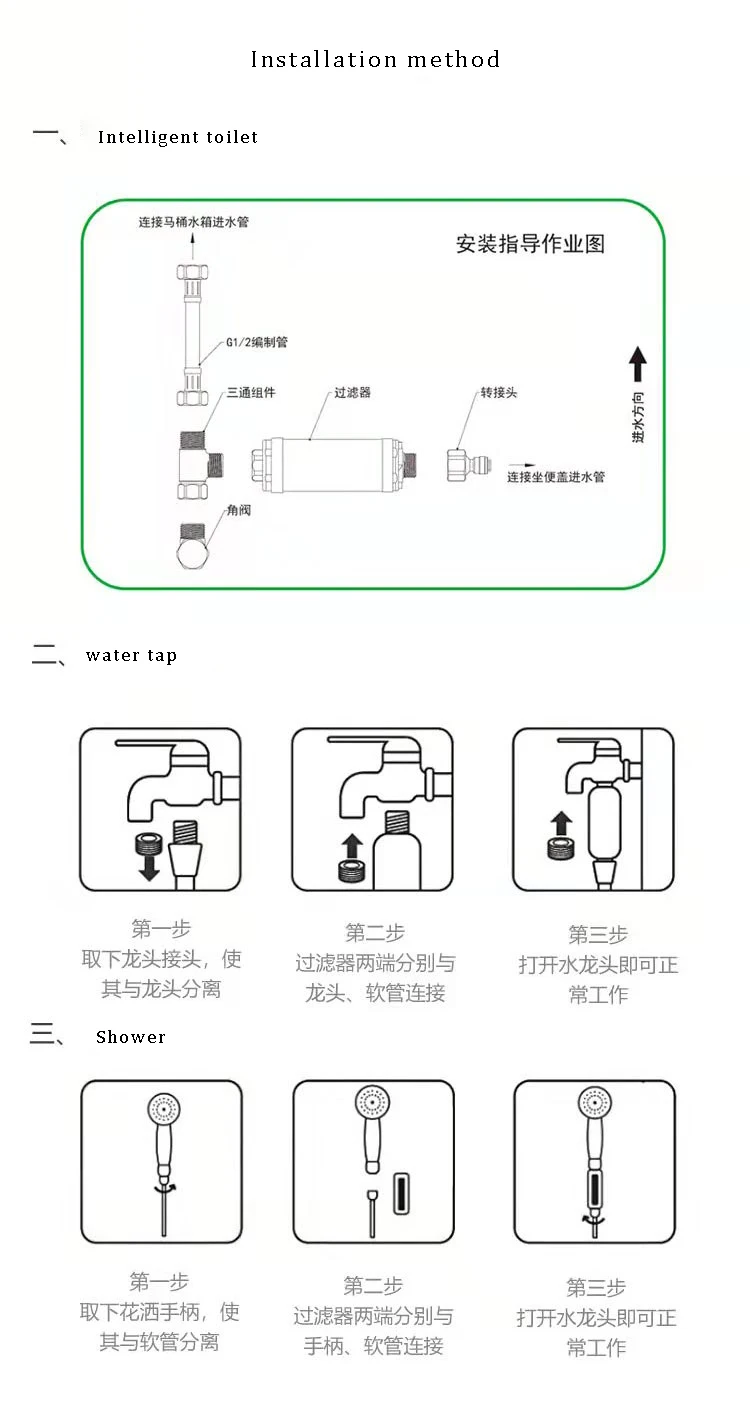 Installation method

一、 Intelligent toilet

连接马桶水箱进水管

安装指导作业图

G1/2编制管

三通组件

过滤器

转接头

进水方向

连接坐便盖进水管

角阀

二、 water tap

第一步
取下龙头接头，使其与龙头分离

第二步
过滤器两端分别与龙头、软管连接

第三步
打开水龙头即可正常工作

三、 Shower

第一步
取下花洒手柄，使其与软管分离

第二步
过滤器两端分别与手柄、软管连接

第三步
打开水龙头即可正常工作