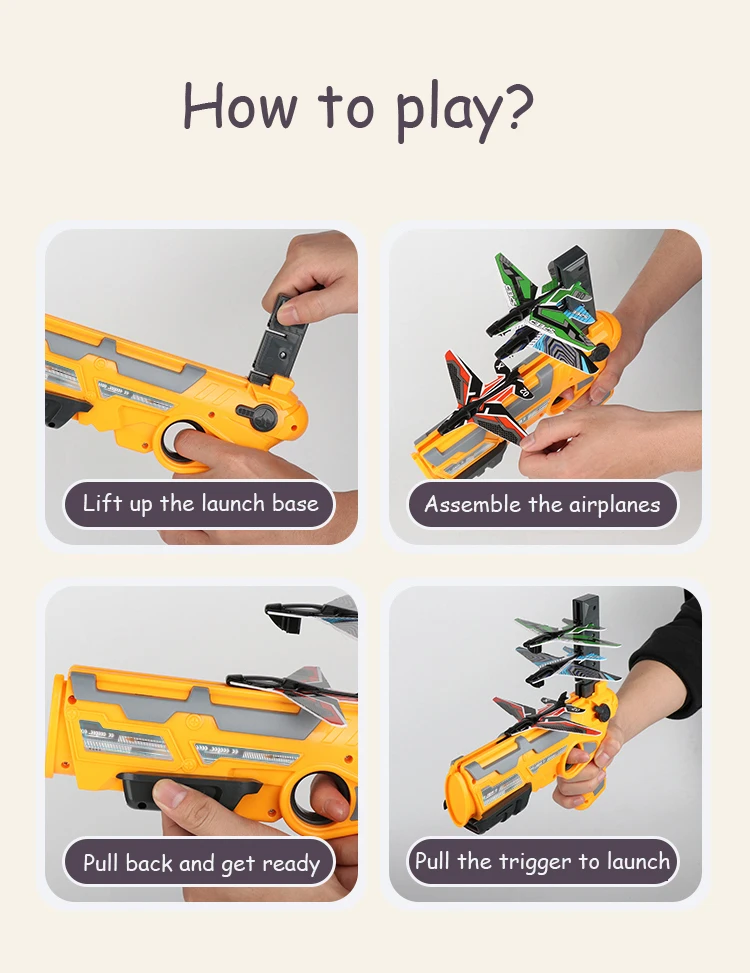 How to play?

Lift up the launch base

Assemble the airplanes

Pull back and get ready

Pull the trigger to launch