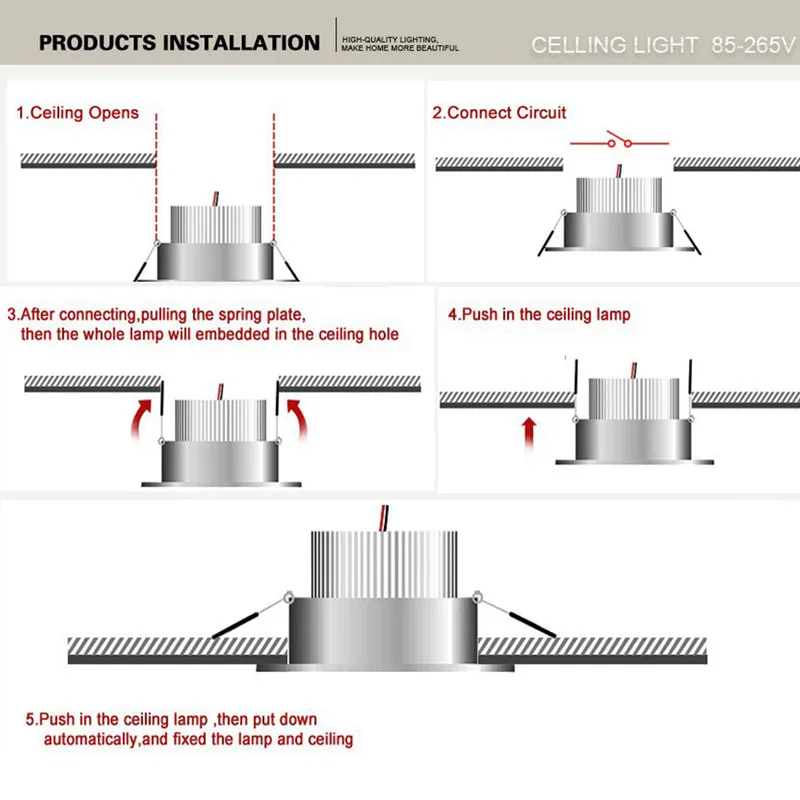 PRODUCTS INSTALLATION

HIGH-QUALITY LIGHTING, MAKE HOME MORE BEAUTIFUL

CELLING LIGHT 85-265V

1.Ceiling Opens

2.Connect Circuit

3.After connecting,pulling the spring plate, then the whole lamp will embedded in the ceiling hole

4.Push in the ceiling lamp

5.Push in the ceiling lamp ,then put down automatically,and fixed the lamp and ceiling