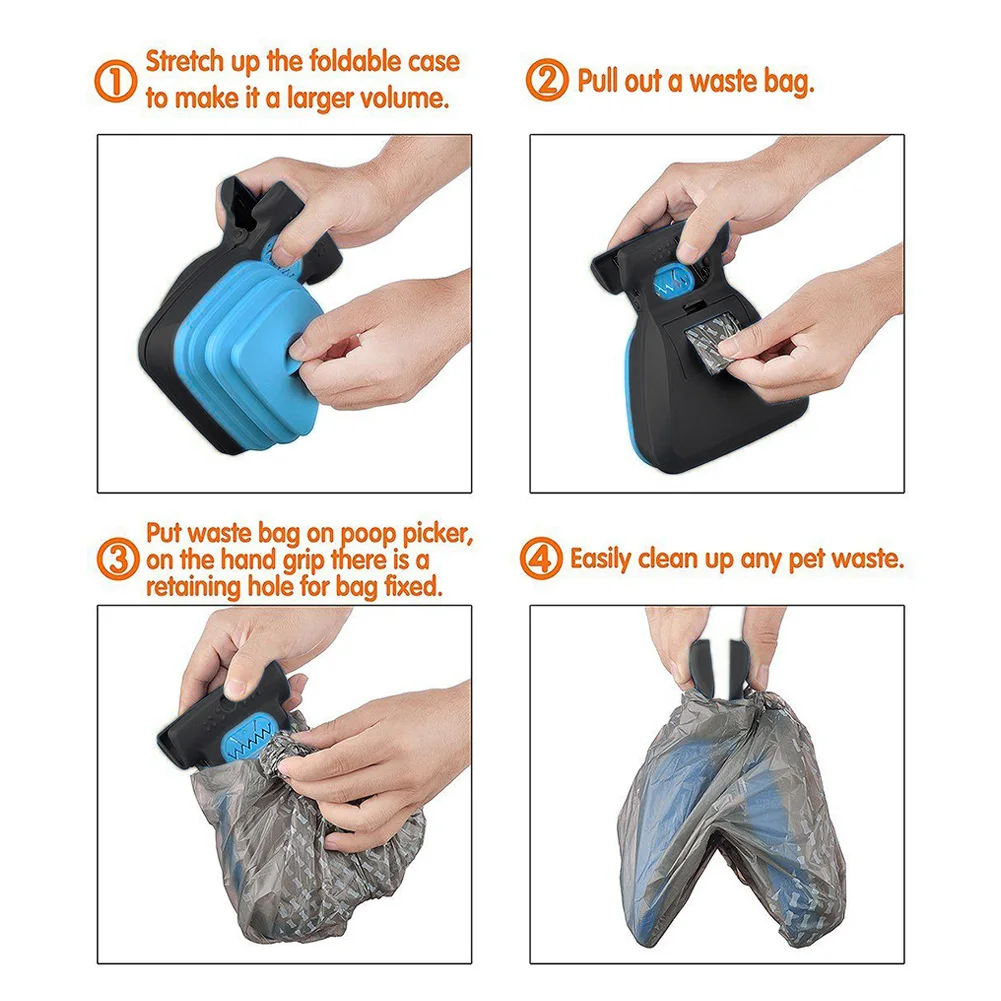 ① Stretch up the foldable case to make it a larger volume.

② Pull out a waste bag.

③ Put waste bag on poop picker, on the hand grip there is a retaining hole for bag fixed.

④ Easily clean up any pet waste.