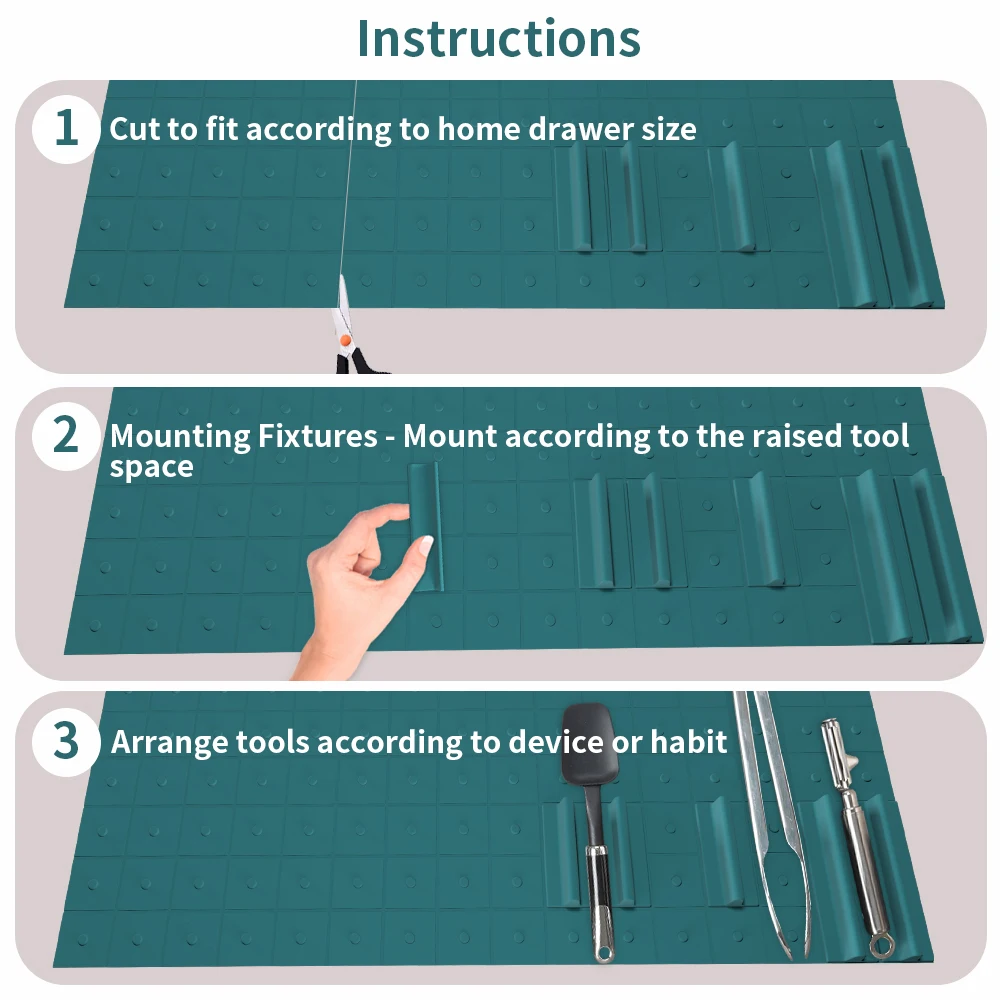 Instructions

1 Cut to fit according to home drawer size

2 Mounting Fixtures - Mount according to the raised tool space

3 Arrange tools according to device or habit