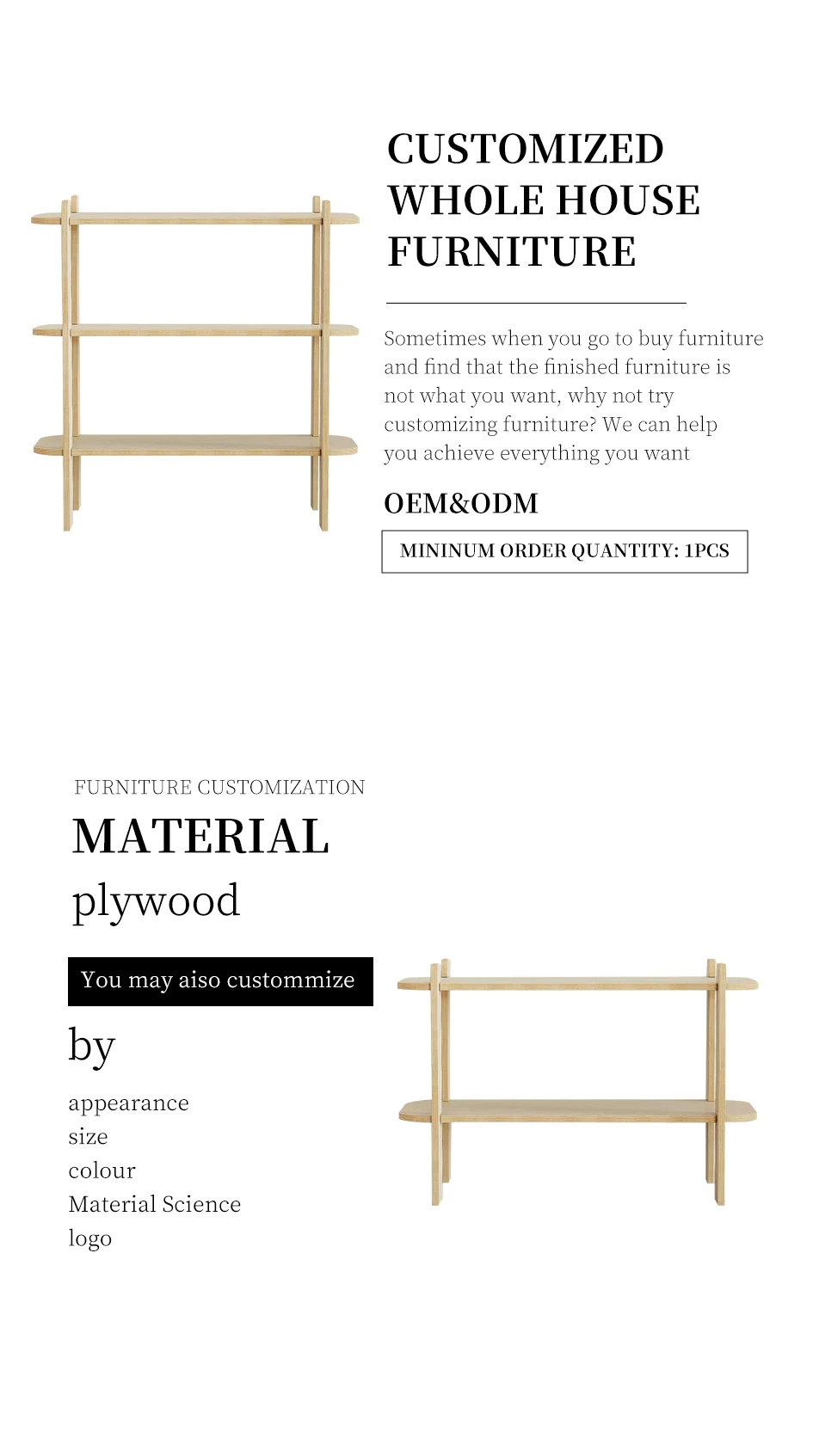 CUSTOMIZED WHOLE HOUSE FURNITURE

Sometimes when you go to buy furniture and find that the finished furniture is not what you want, why not try customizing furniture? We can help you achieve everything you want

OEM&ODM

MININUM ORDER QUANTITY: 1PCS

FURNITURE CUSTOMIZATION

MATERIAL

plywood

You may aiso custommize

by

appearance
size
colour
Material Science
logo