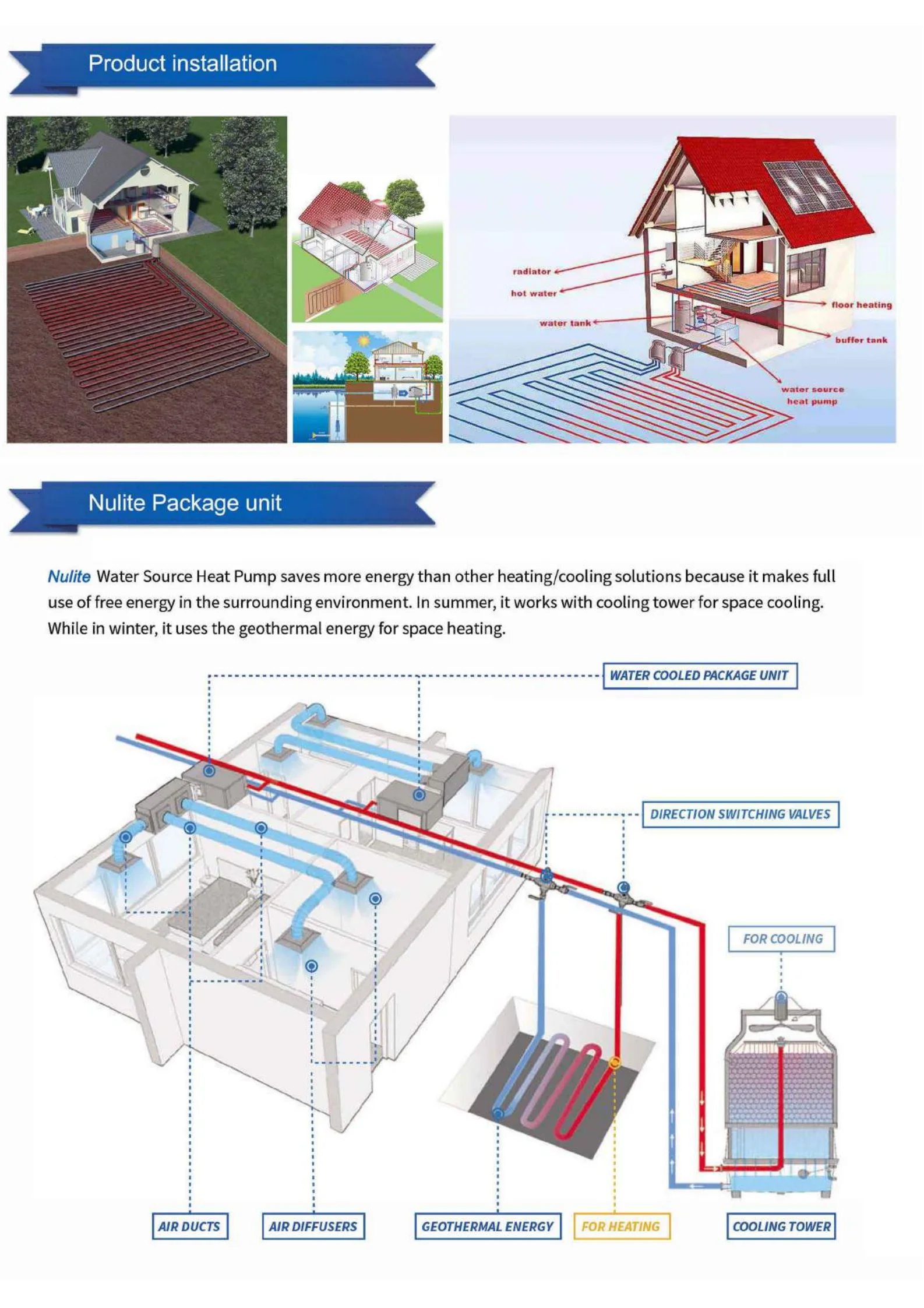 Product installation

radiator

hot water

water tank

floor heating

buffer tank

water source heat pump

Nulite Package unit

Nulite Water Source Heat Pump saves more energy than other heating/cooling solutions because it makes full use of free energy in the surrounding environment. In summer, it works with cooling tower for space cooling. While in winter, it uses the geothermal energy for space heating.

WATER COOLED PACKAGE UNIT

DIRECTION SWITCHING VALVES

FOR COOLING

AIR DUCTS

AIR DIFFUSERS

GEOTHERMAL ENERGY

FOR HEATING

COOLING TOWER