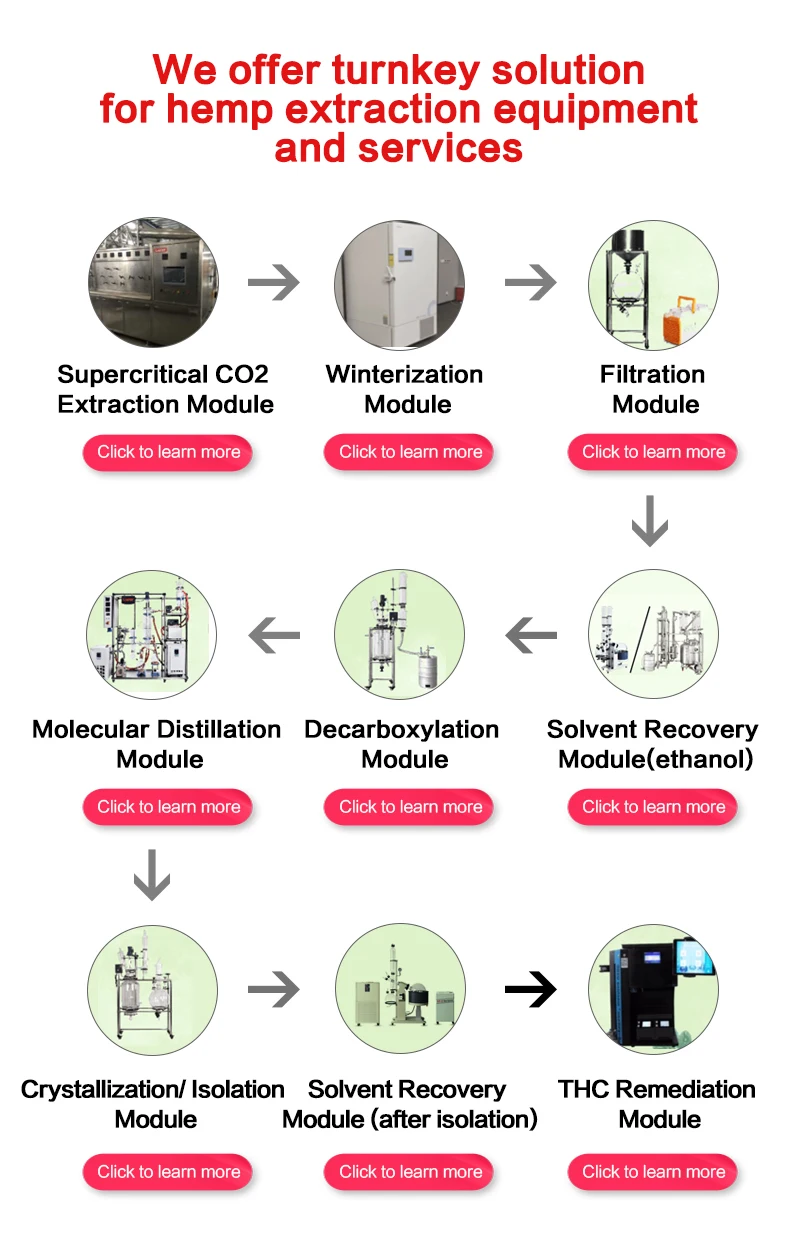 We offer turnkey solution for hemp extraction equipment and services

Supercritical CO2 Extraction Module

Click to learn more

Winterization Module

Click to learn more

Filtration Module

Click to learn more

Molecular Distillation Module

Click to learn more

Decarboxylation Module

Click to learn more

Solvent Recovery Module(ethanol)

Click to learn more

Crystallization/ Isolation Module

Click to learn more

Solvent Recovery Module (after isolation)

Click to learn more

THC Remediation Module

Click to learn more