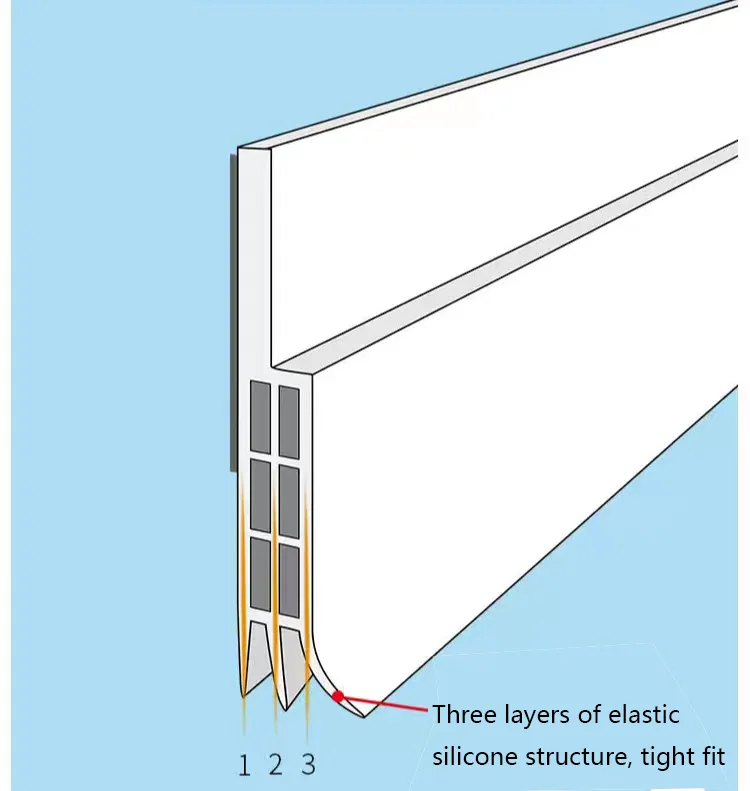 Three layers of elastic silicone structure, tight fit

1 2 3