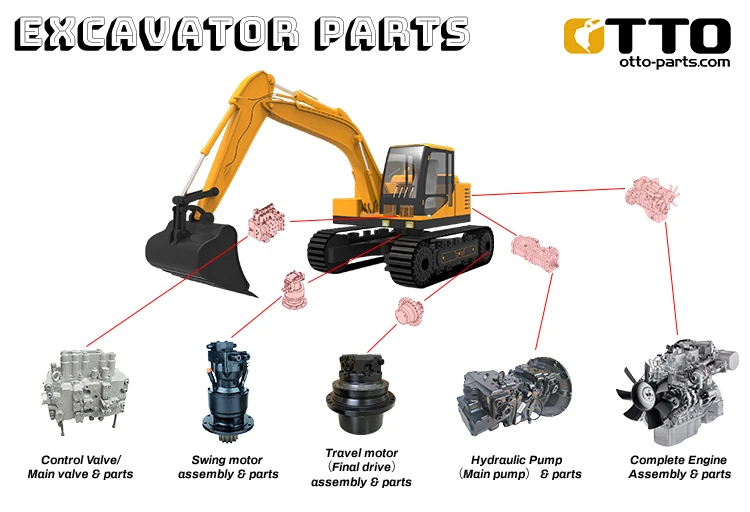 EXCAVATOR PARTS

OTTO
otto-parts.com

Control Valve/
Main valve & parts

Swing motor
assembly & parts

Travel motor
(Final drive)
assembly & parts

Hydraulic Pump
(Main pump) & parts

Complete Engine
Assembly & parts