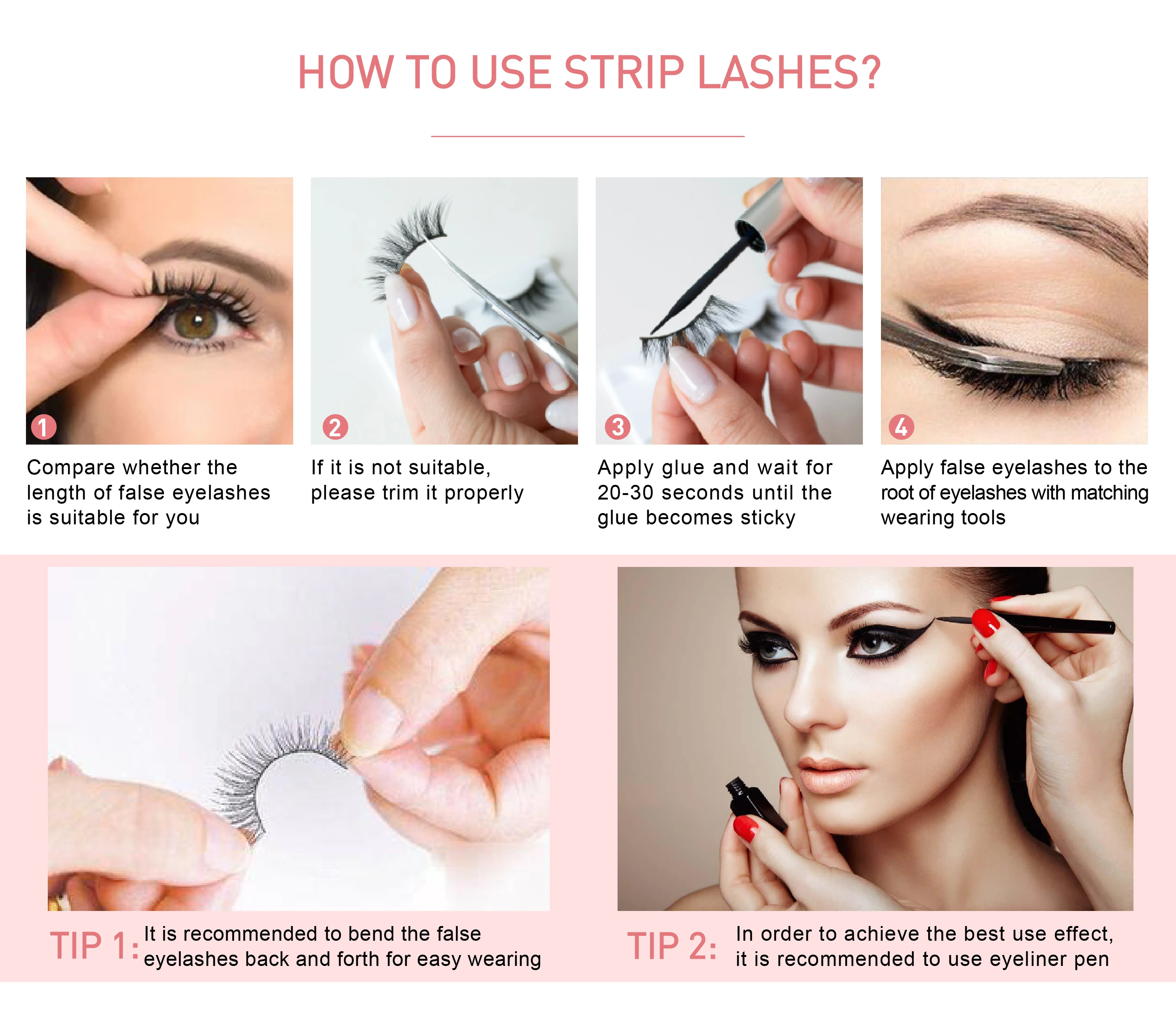 HOW TO USE STRIP LASHES?

1
Compare whether the length of false eyelashes is suitable for you

2
If it is not suitable, please trim it properly

3
Apply glue and wait for 20-30 seconds until the glue becomes sticky

4
Apply false eyelashes to the root of eyelashes with matching wearing tools

TIP 1: It is recommended to bend the false eyelashes back and forth for easy wearing

TIP 2: In order to achieve the best use effect, it is recommended to use eyeliner pen