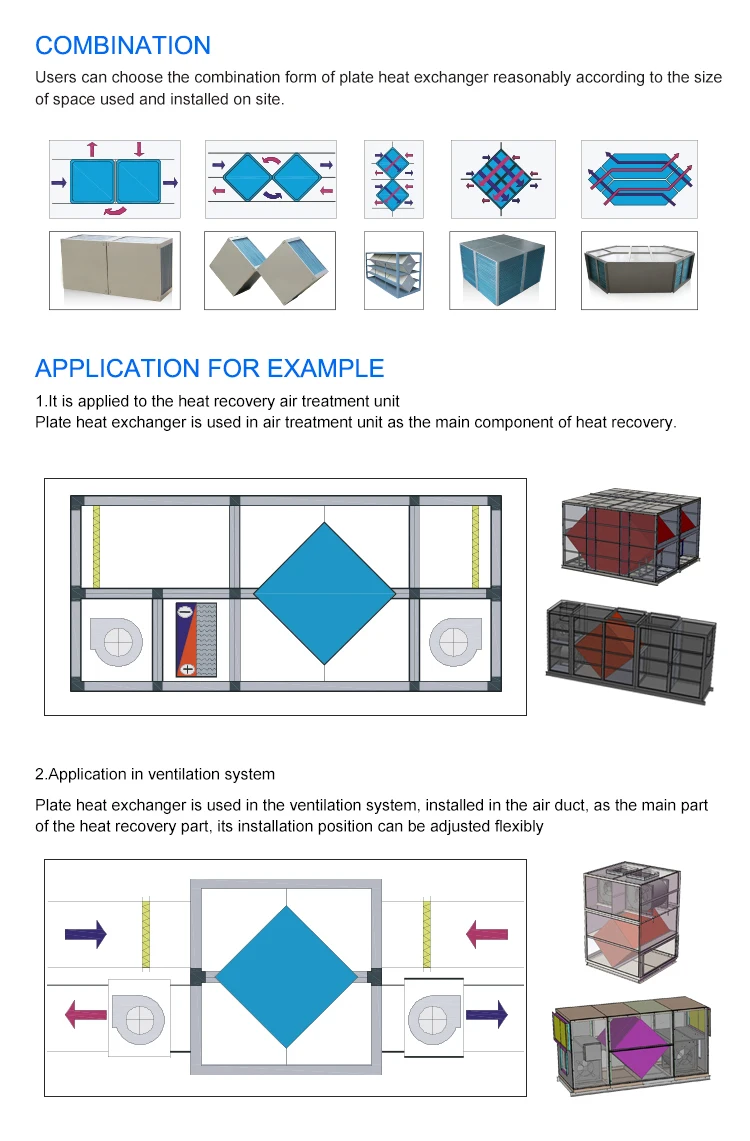 COMBINATION

Users can choose the combination form of plate heat exchanger reasonably according to the size of space used and installed on site.

APPLICATION FOR EXAMPLE

1.It is applied to the heat recovery air treatment unit
Plate heat exchanger is used in air treatment unit as the main component of heat recovery.

2.Application in ventilation system

Plate heat exchanger is used in the ventilation system, installed in the air duct, as the main part of the heat recovery part, its installation position can be adjusted flexibly