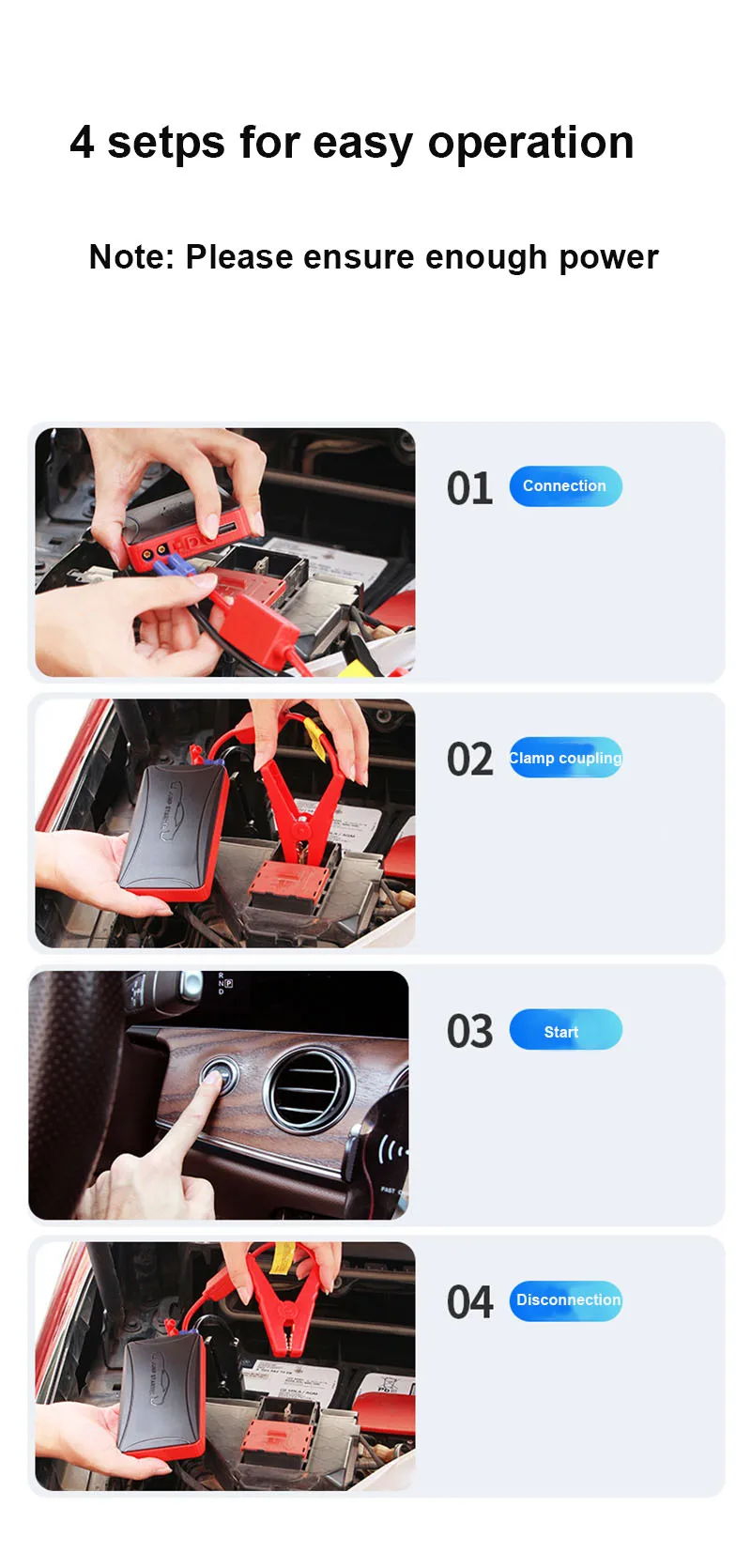 4 setps for easy operation

Note: Please ensure enough power

01 Connection

02 Clamp coupling

03 Start

04 Disconnection