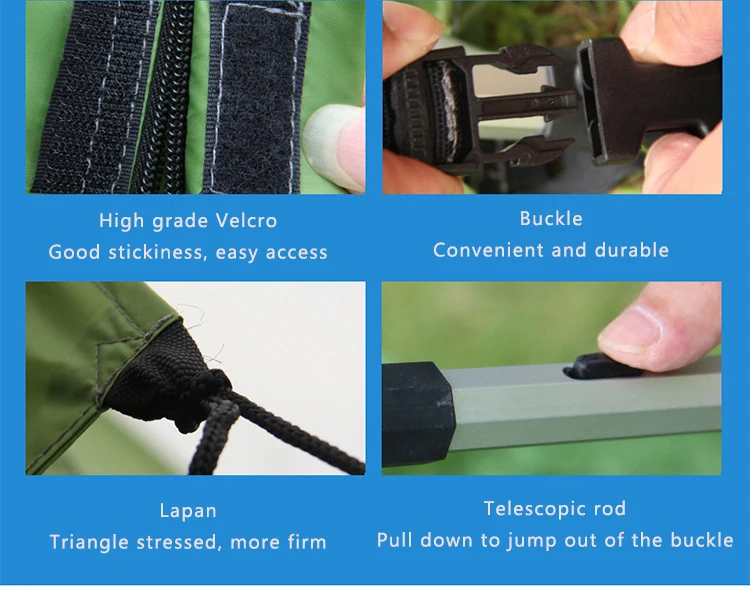 High grade Velcro
Good stickiness, easy access

Buckle
Convenient and durable

Lapan
Triangle stressed, more firm

Telescopic rod
Pull down to jump out of the buckle