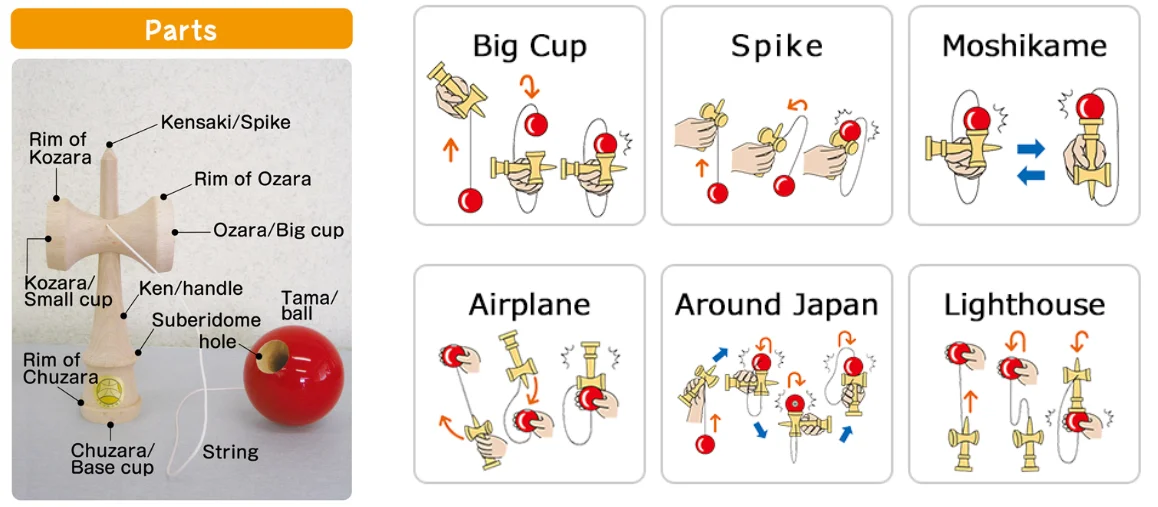 Parts

Kensaki/Spike

Rim of Kozara

Rim of Ozara

Ozara/Big cup

Kozara/ Small cup

Ken/handle

Tama/ ball

Suberidome hole

Rim of Chuzara

Chuzara/ Base cup

String

Big Cup

Spike

Moshikame

Airplane

Around Japan

Lighthouse