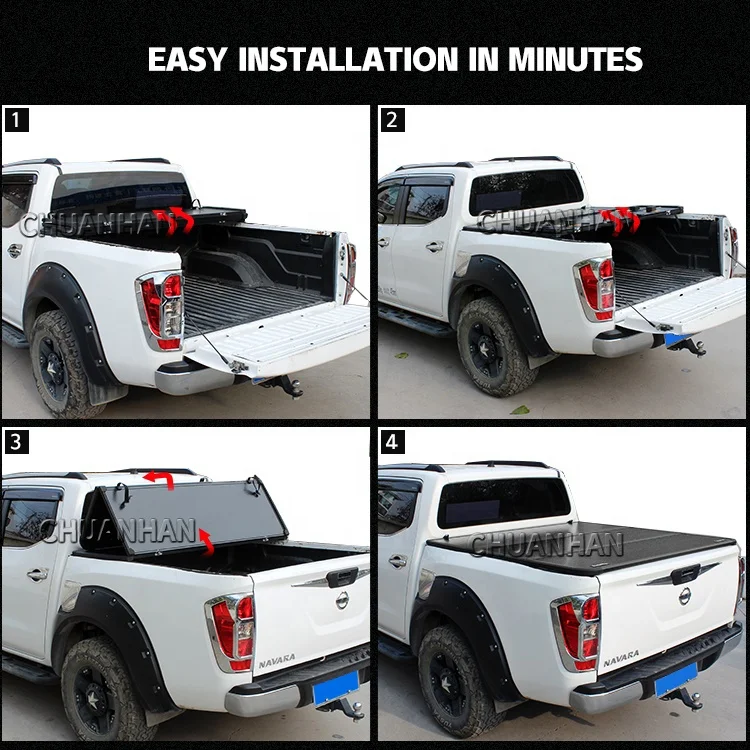 EASY INSTALLATION IN MINUTES

1

CHUANHAN

2

CHUANHAN

3

CHUANHAN

NAVARA

4

CHUANHAN

NAVARA