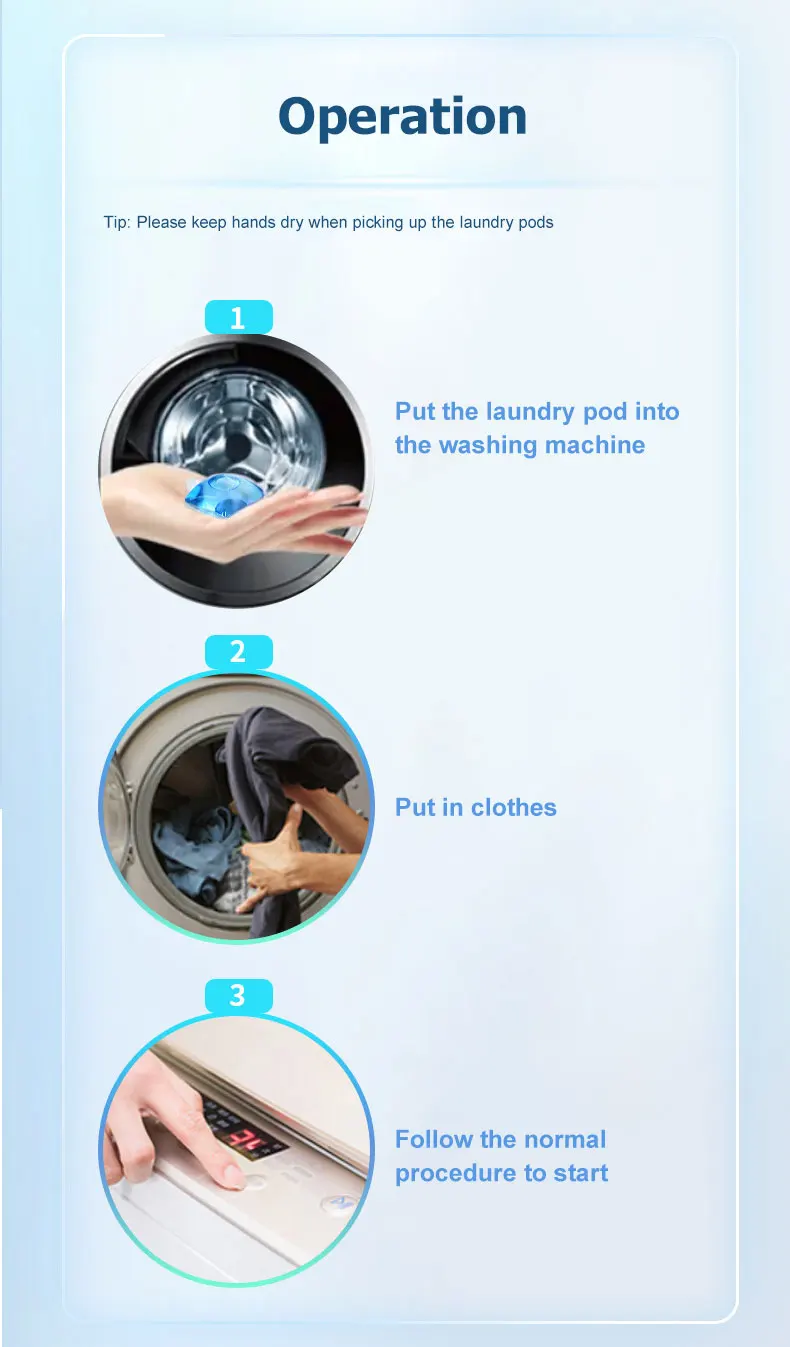 Operation

Tip: Please keep hands dry when picking up the laundry pods

1

Put the laundry pod into the washing machine

2

Put in clothes

3

Follow the normal procedure to start