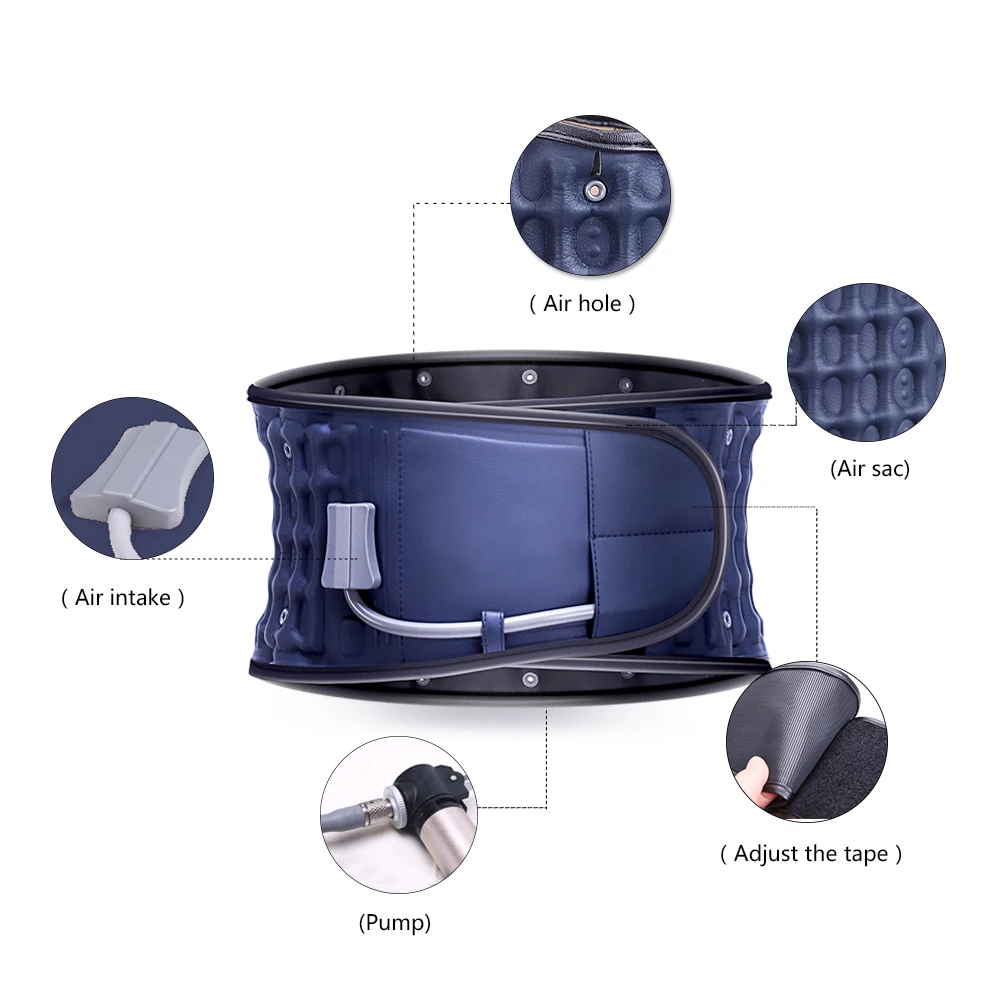 ( Air hole )

(Air sac)

( Air intake )

( Adjust the tape )

(Pump)