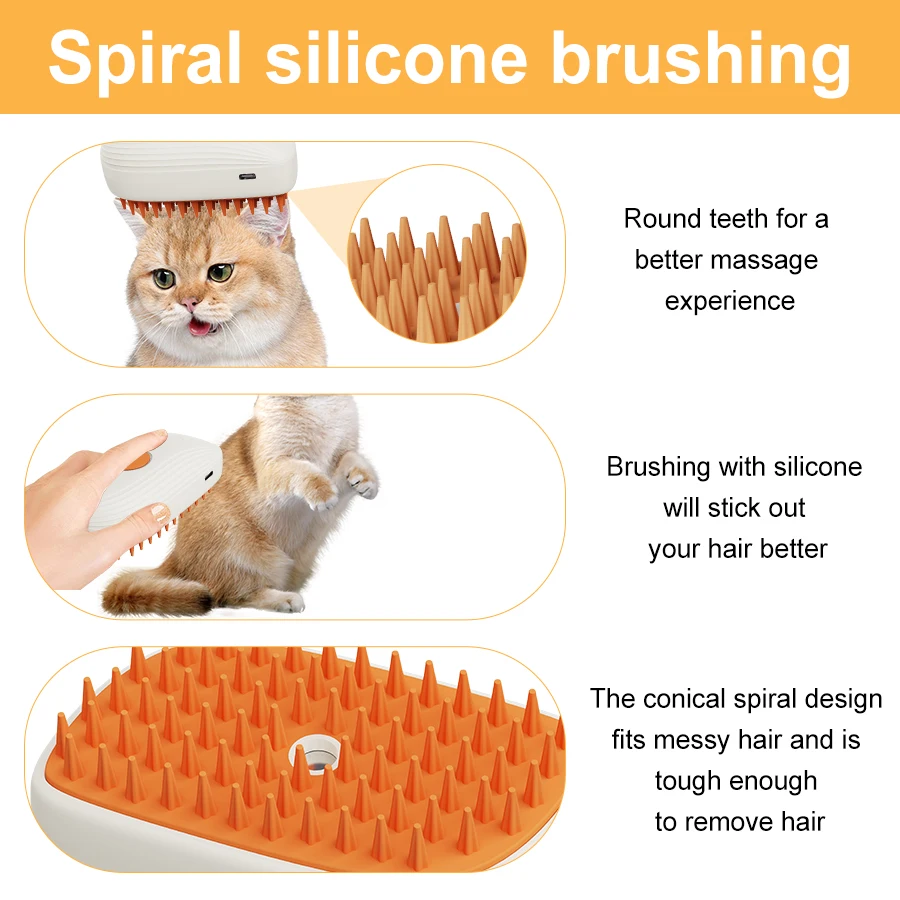 Spiral silicone brushing

Round teeth for a better massage experience

Brushing with silicone will stick out your hair better

The conical spiral design fits messy hair and is tough enough to remove hair