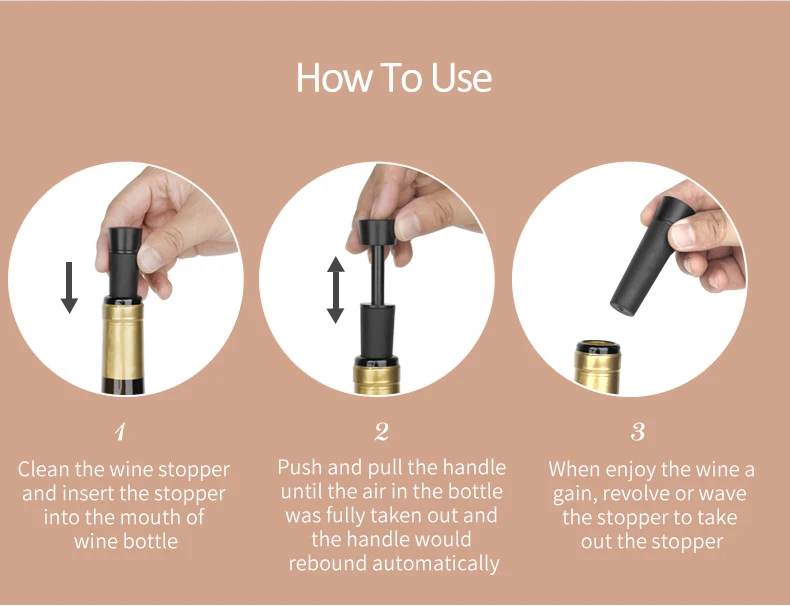 How To Use

1
Clean the wine stopper and insert the stopper into the mouth of wine bottle

2
Push and pull the handle until the air in the bottle was fully taken out and the handle would rebound automatically

3
When enjoy the wine a gain, revolve or wave the stopper to take out the stopper