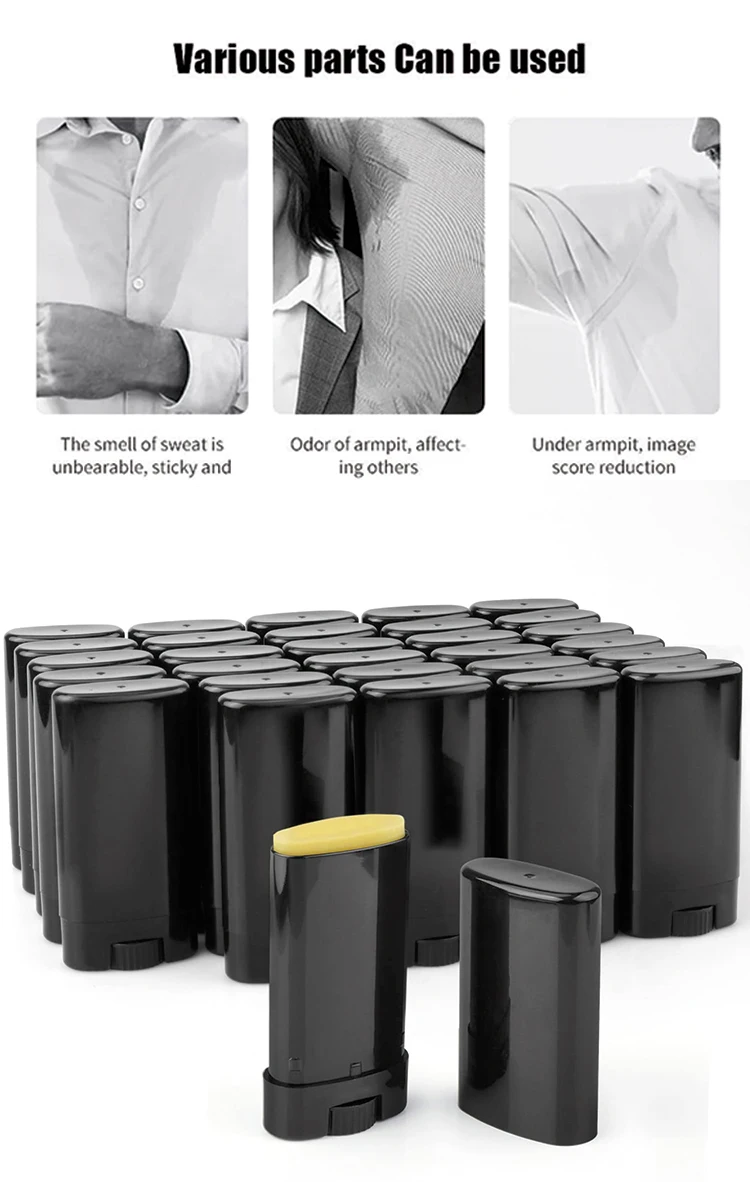 Various parts Can be used

The smell of sweat is unbearable, sticky and

Odor of armpit, affecting others

Under armpit, image score reduction